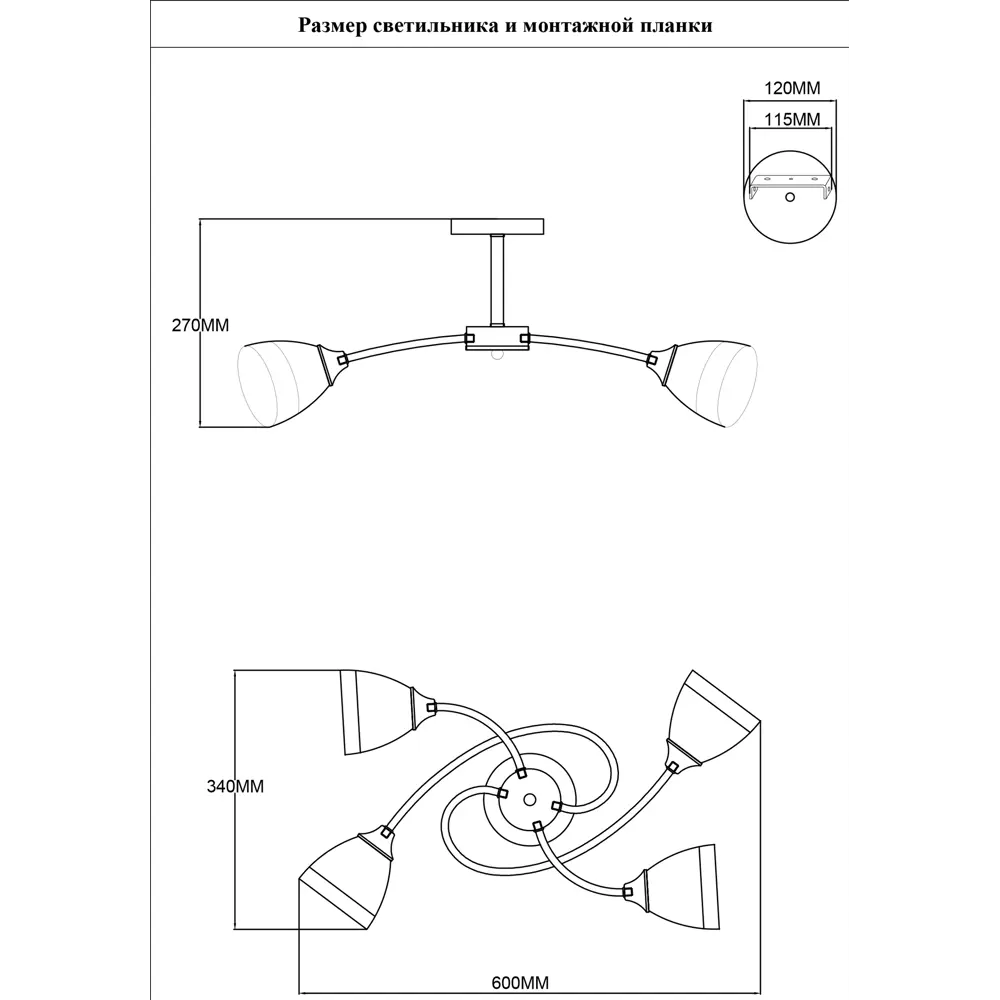 Размер светильника и монтажной планки

120MM

115MM

270MM

340MM

600MM