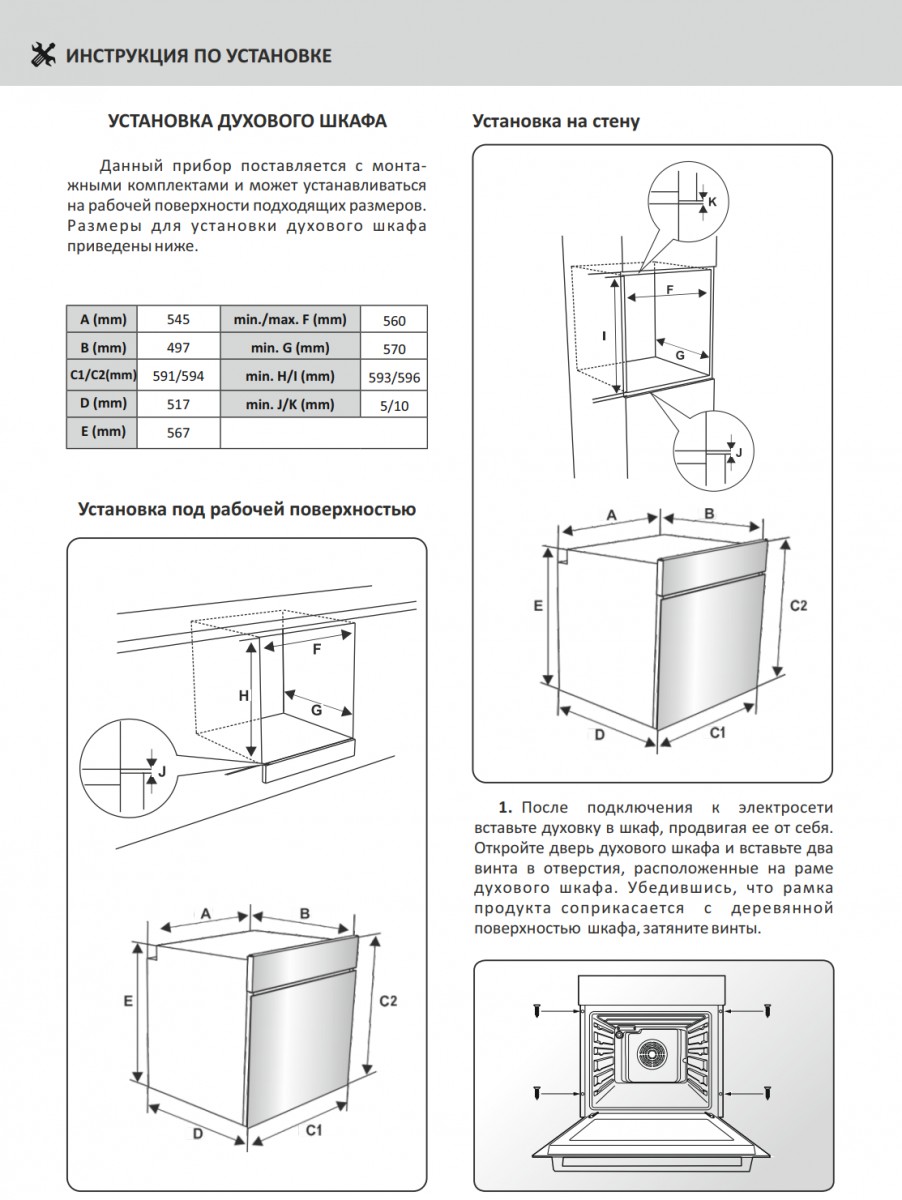 ИНСТРУКЦИЯ ПО УСТАНОВКЕ

УСТАНОВКА ДУХОВОГО ШКАФА

Данный прибор поставляется с монтажными комплектами и может устанавливаться на рабочей поверхности подходящих размеров. Размеры для установки духового шкафа приведены ниже.

| A (mm) | 545 | min./max. F (mm) | 560 |
|---|---|---|---|
| B (mm) | 497 | min. G (mm) | 570 |
| C1/C2(mm) | 591/594 | min. H/I (mm) | 593/596 |
| D (mm) | 517 | min. J/K (mm) | 5/10 |
| E (mm) | 567 | | |

Установка под рабочей поверхностью

F
H
G
J
A
B
E
C2
D
C1

Установка на стену

K
F
I
G
J
A
B
E
C2
D
C1

1. После подключения к электросети вставьте духовку в шкаф, продвигая ее от себя. Откройте дверь духового шкафа и вставьте два винта в отверстия, расположенные на раме духового шкафа. Убедившись, что рамка продукта соприкасается с деревянной поверхностью шкафа, затяните винты.