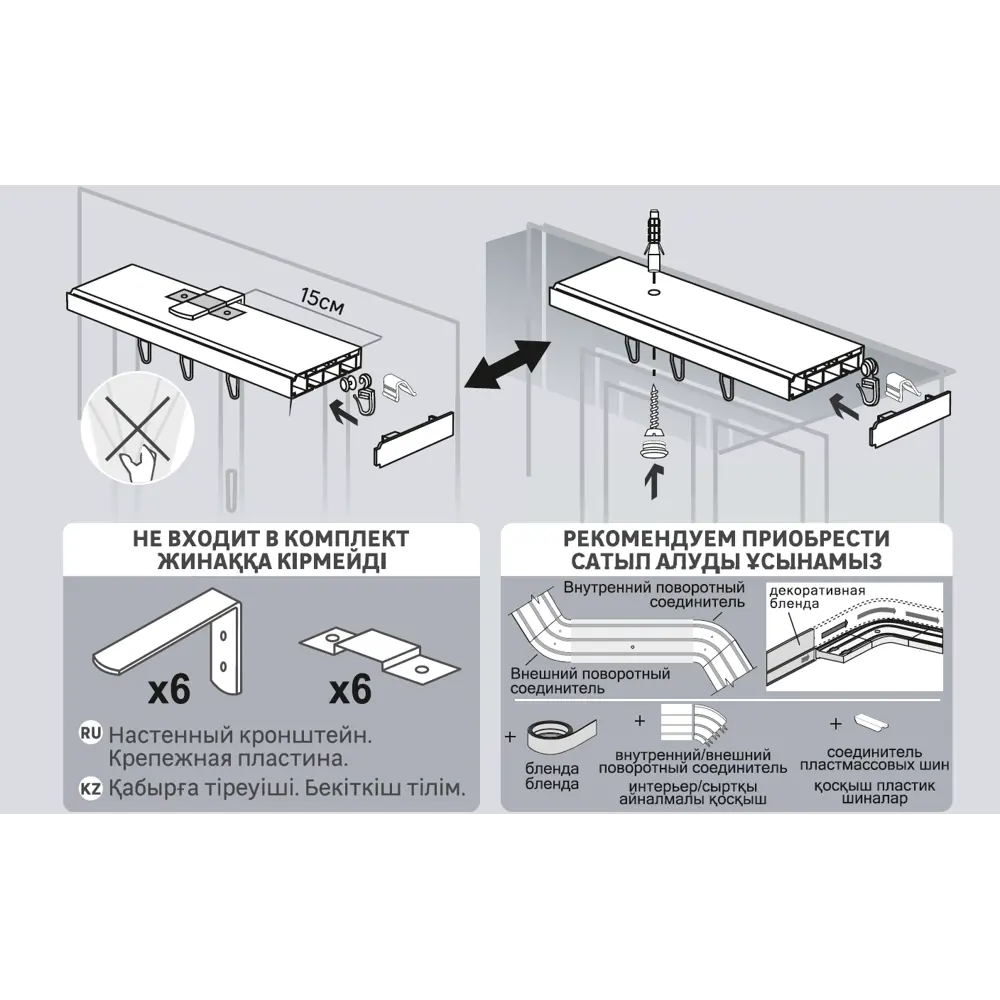 15см

НЕ ВХОДИТ В КОМПЛЕКТ
ЖИНАҚҚА КІРМЕЙДІ

x6

x6

RU Настенный кронштейн. Крепежная пластина.

KZ Қабырға тіреуіші. Бекіткіш тілім.

РЕКОМЕНДУЕМ ПРИОБРЕСТИ
САТЫП АЛУДЫ ҰСЫНАМЫЗ

Внутренний поворотный соединитель

Внешний поворотный соединитель

декоративная бленда

+ бленда
бленда

+ внутренний/внешний поворотный соединитель
интерьер/сыртқы айналмалы қосқыш

+ соединитель пластмассовых шин
қосқыш пластик шиналар