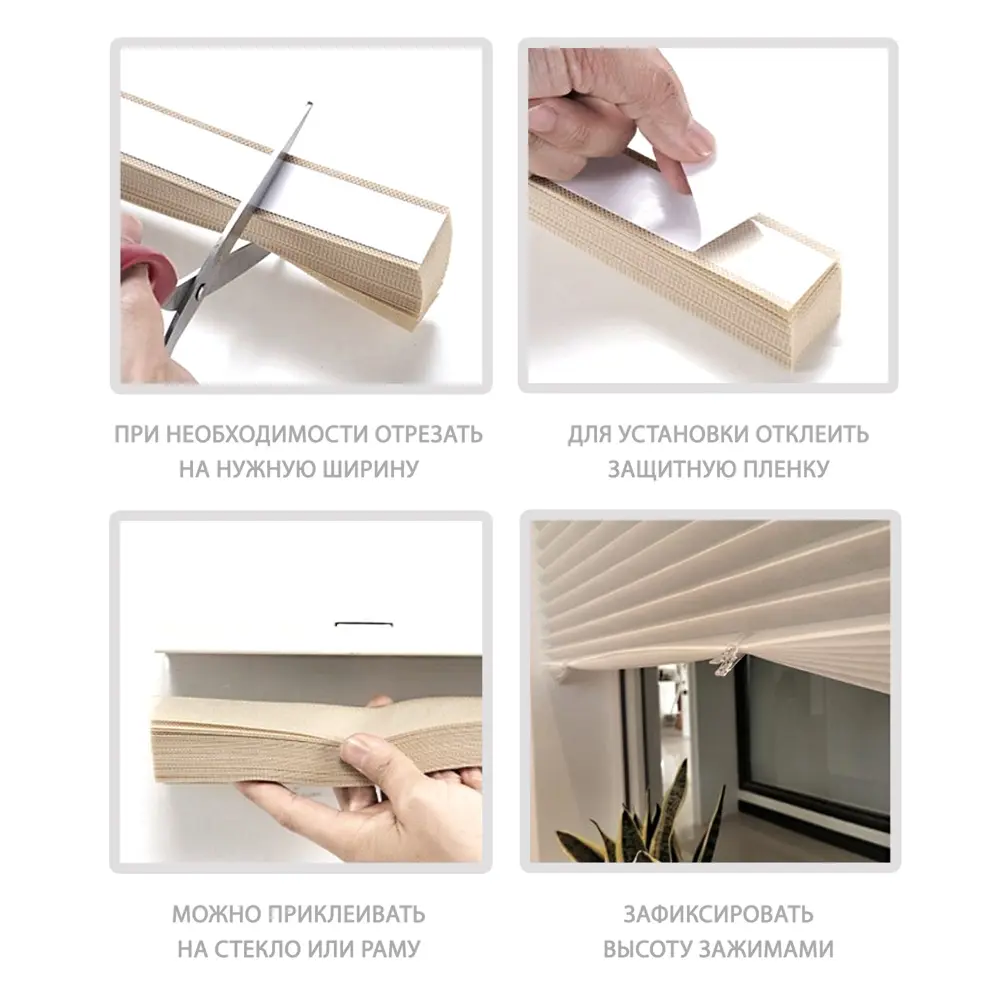 ПРИ НЕОБХОДИМОСТИ ОТРЕЗАТЬ НА НУЖНУЮ ШИРИНУ

ДЛЯ УСТАНОВКИ ОТКЛЕИТЬ ЗАЩИТНУЮ ПЛЕНКУ

МОЖНО ПРИКЛЕИВАТЬ НА СТЕКЛО ИЛИ РАМУ

ЗАФИКСИРОВАТЬ ВЫСОТУ ЗАЖИМАМИ