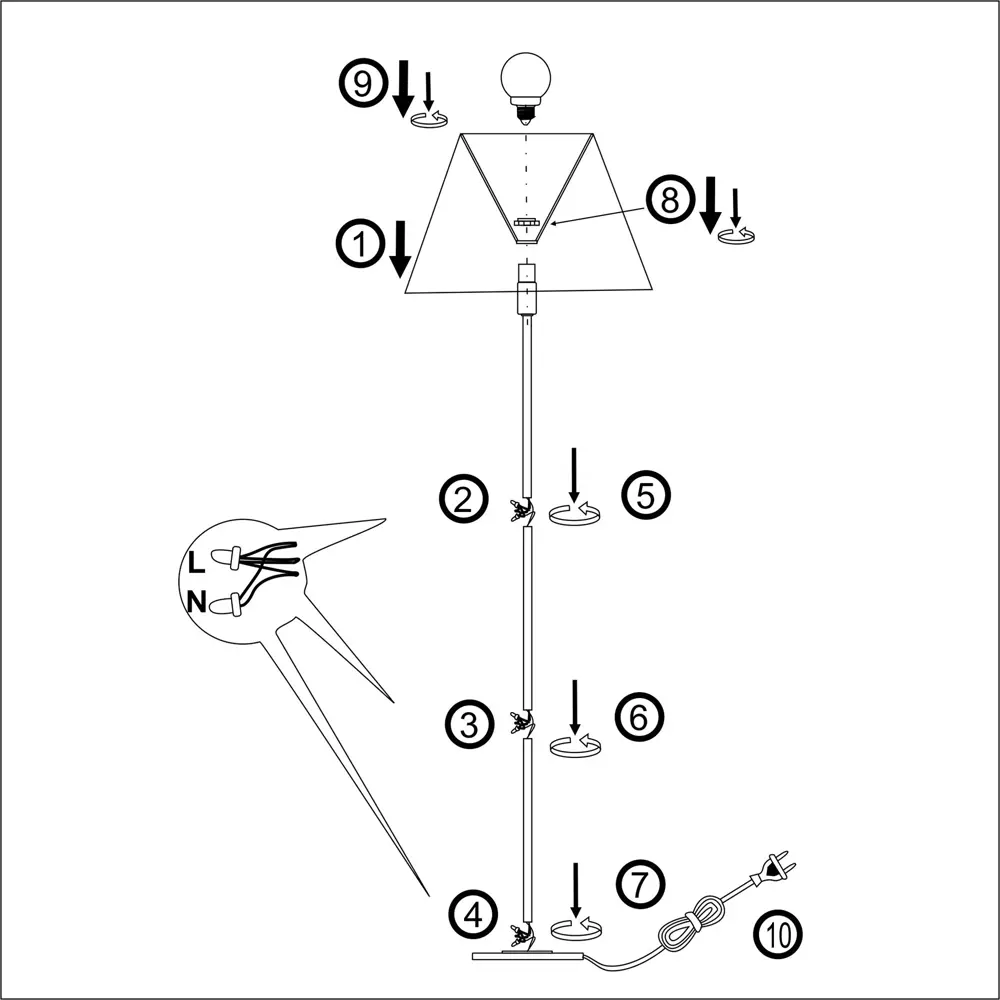 9
8
1
2
5
L
N
3
6
7
4
10