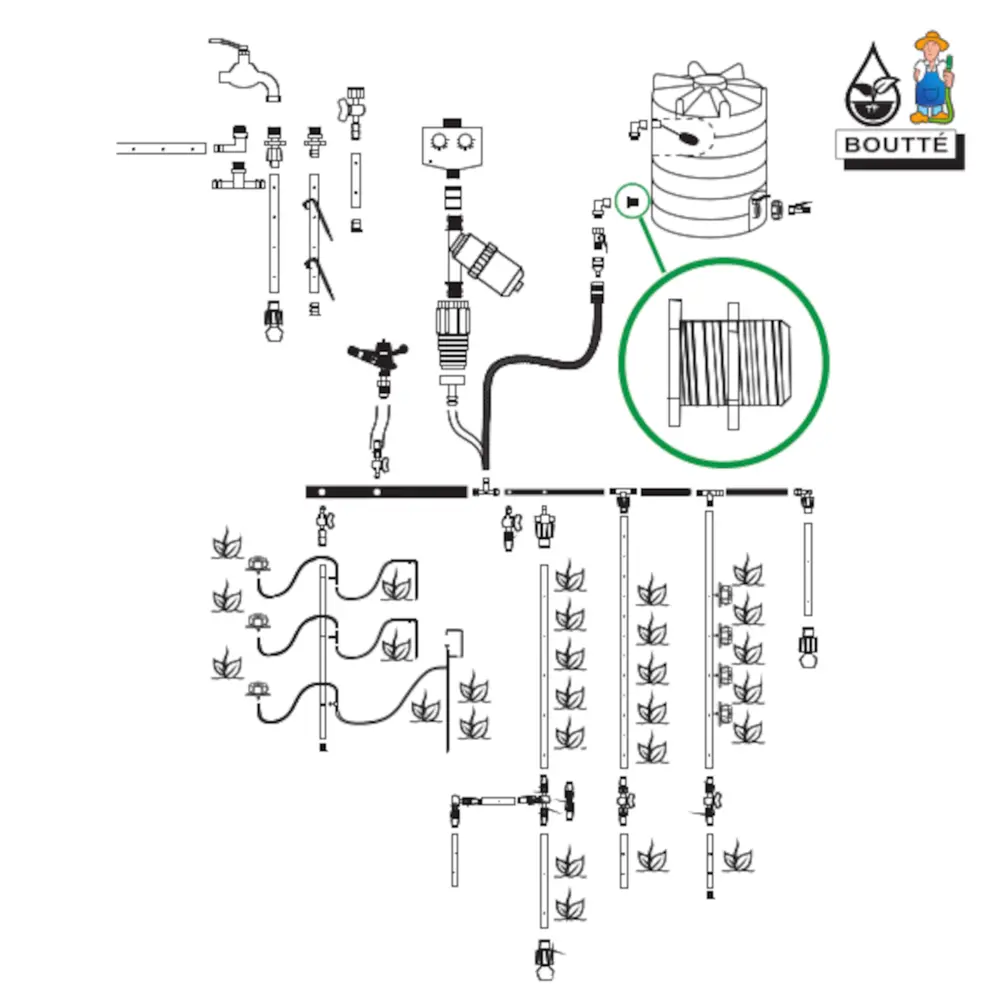 BOUTTÉ