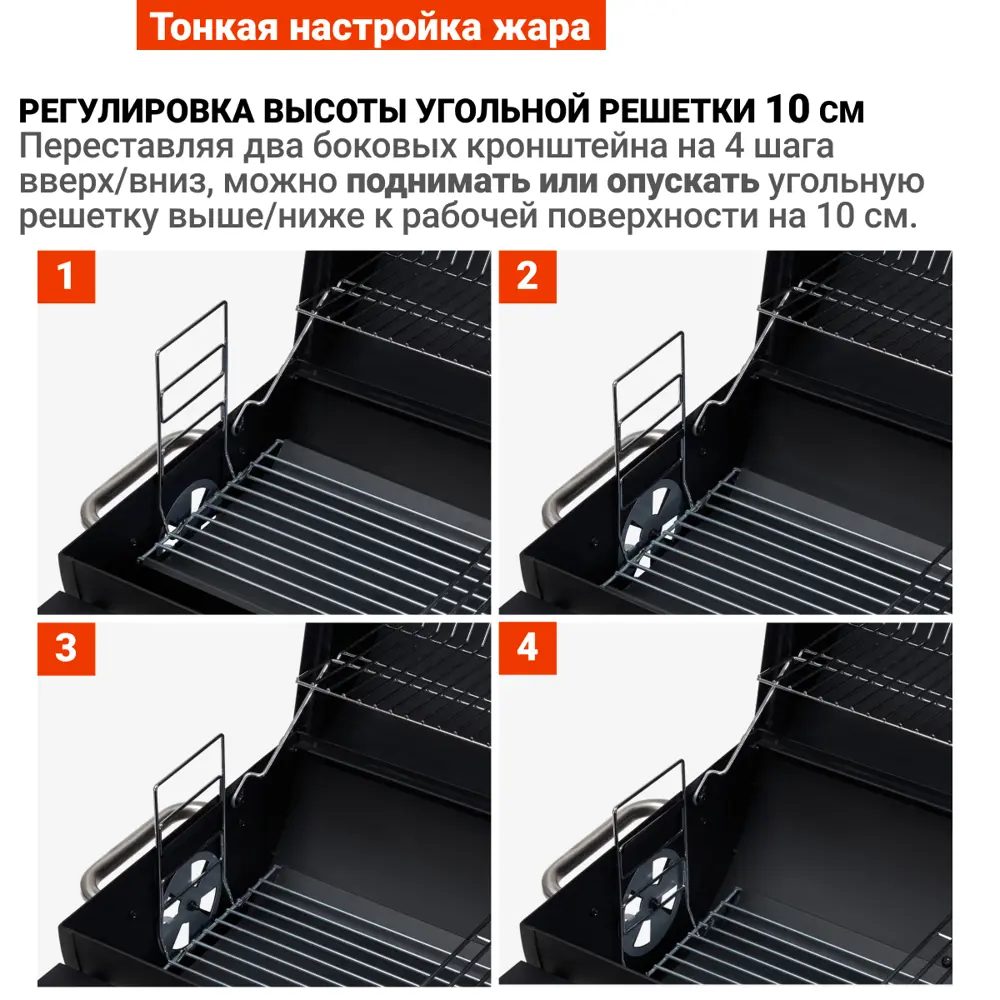 Тонкая настройка жара

РЕГУЛИРОВКА ВЫСОТЫ УГОЛЬНОЙ РЕШЕТКИ 10 см
Переставляя два боковых кронштейна на 4 шага вверх/вниз, можно поднимать или опускать угольную решетку выше/ниже к рабочей поверхности на 10 см.

1

2

3

4