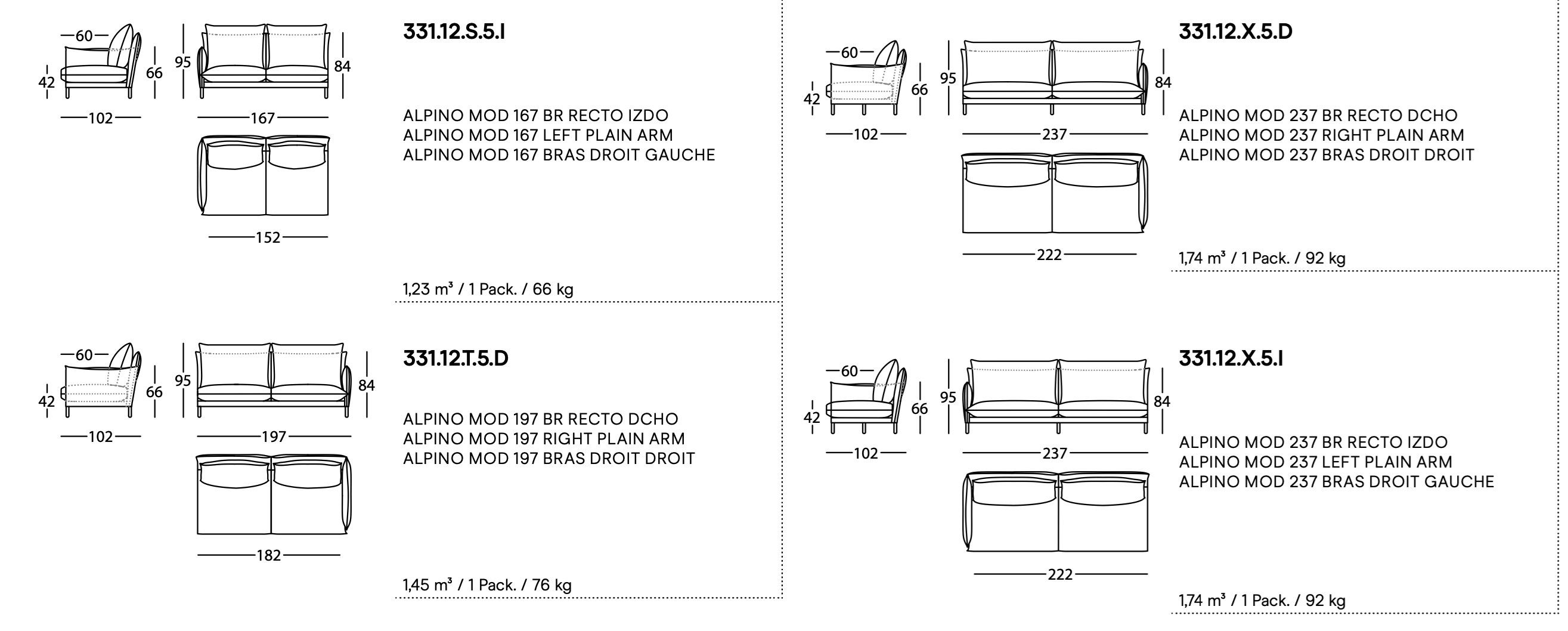 60
42
66
102
95
84
167
152
331.12.S.5.I

ALPINO MOD 167 BR RECTO IZDO
ALPINO MOD 167 LEFT PLAIN ARM
ALPINO MOD 167 BRAS DROIT GAUCHE

1,23 m³ / 1 Pack. / 66 kg

60
42
66
102
95
84
197
182
331.12.T.5.D

ALPINO MOD 197 BR RECTO DCHO
ALPINO MOD 197 RIGHT PLAIN ARM
ALPINO MOD 197 BRAS DROIT DROIT

1,45 m³ / 1 Pack. / 76 kg

60
42
66
102
95
84
237
222
331.12.X.5.D

ALPINO MOD 237 BR RECTO DCHO
ALPINO MOD 237 RIGHT PLAIN ARM
ALPINO MOD 237 BRAS DROIT DROIT

1,74 m³ / 1 Pack. / 92 kg

60
42
66
102
95
84
237
222
331.12.X.5.I

ALPINO MOD 237 BR RECTO IZDO
ALPINO MOD 237 LEFT PLAIN ARM
ALPINO MOD 237 BRAS DROIT GAUCHE

1,74 m³ / 1 Pack. / 92 kg