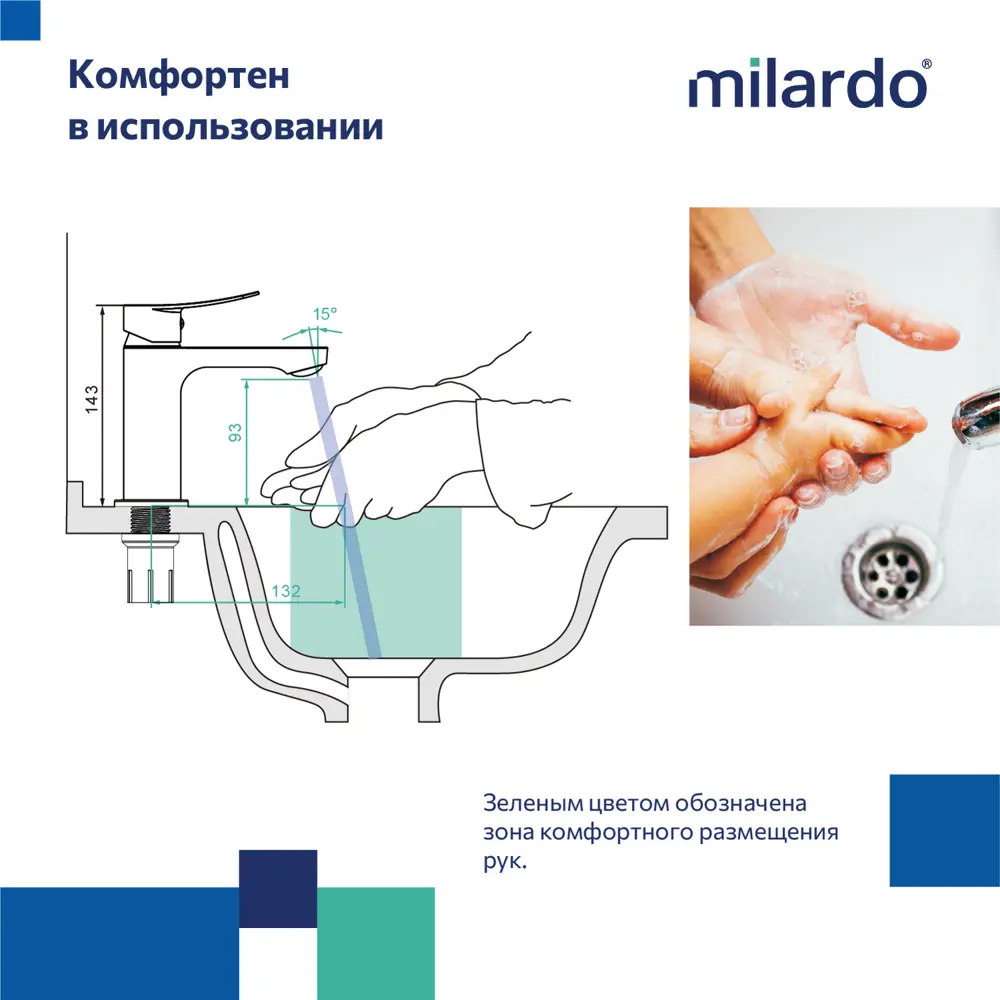 Комфортен в использовании

milardo®

15°

143

93

132

Зеленым цветом обозначена зона комфортного размещения рук.