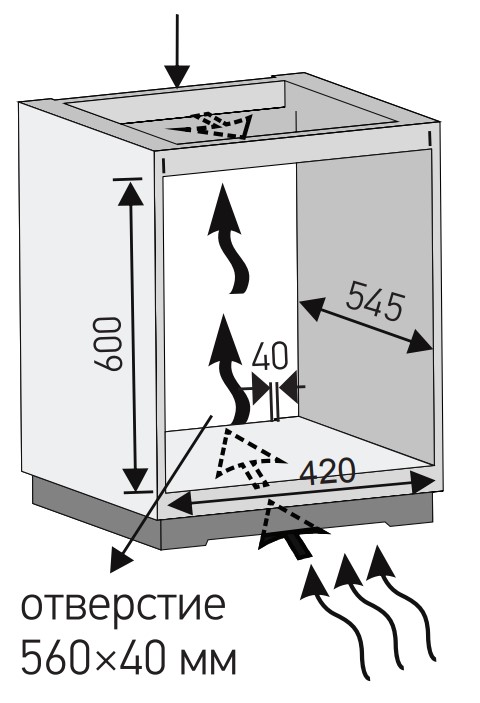 600
545
40
420
отверстие
560×40 мм