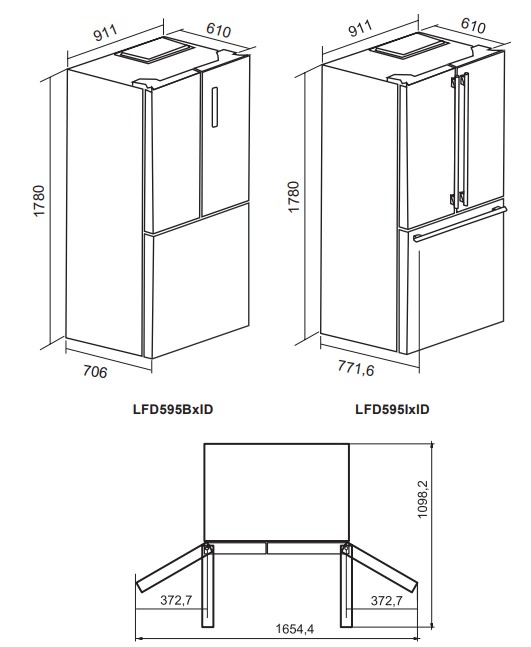 911
610
1780
706
LFD595BxID

911
610
1780
771,6
LFD595IxID

1098,2
372,7
372,7
1654,4