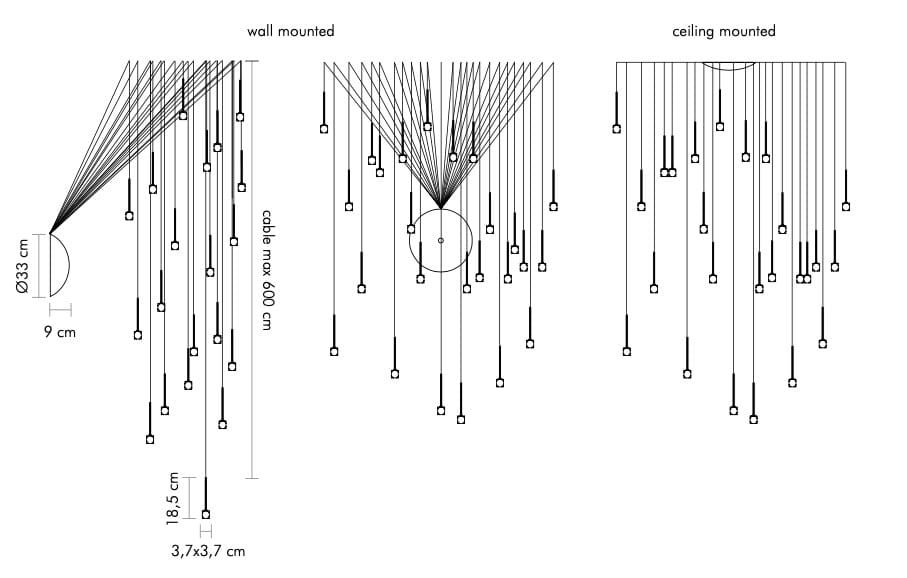 wall mounted

ceiling mounted

Ø33 cm

9 cm

cable max 600 cm

18,5 cm

3,7x3,7 cm