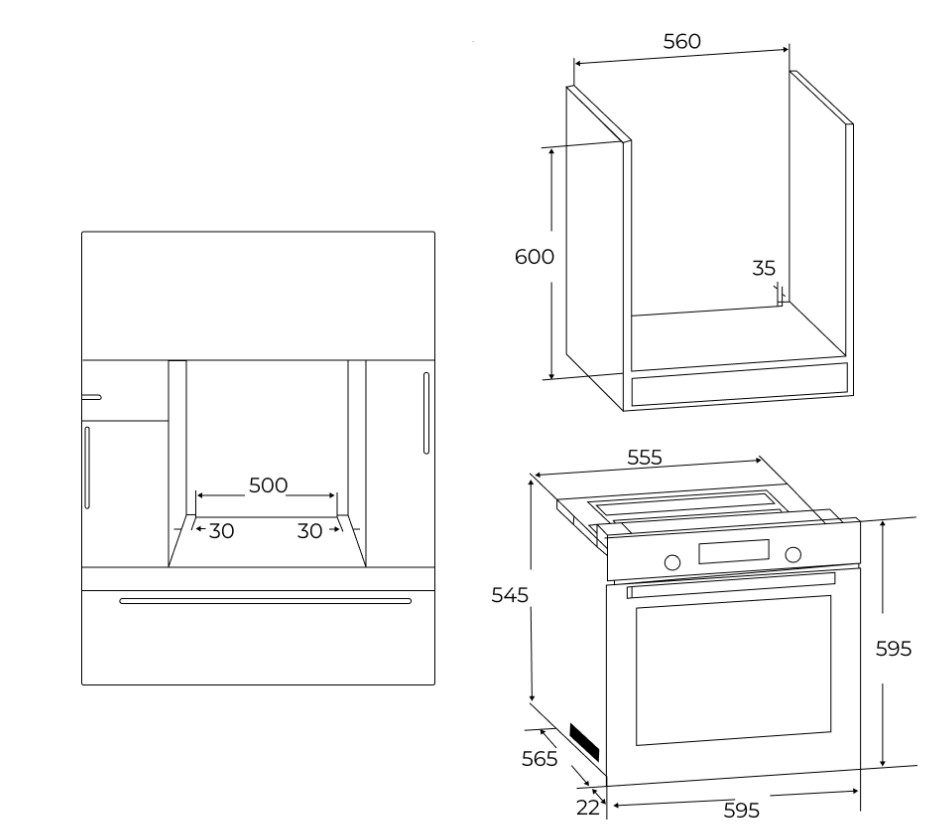 500
30
30
560
600
35
555
545
595
565
22
595