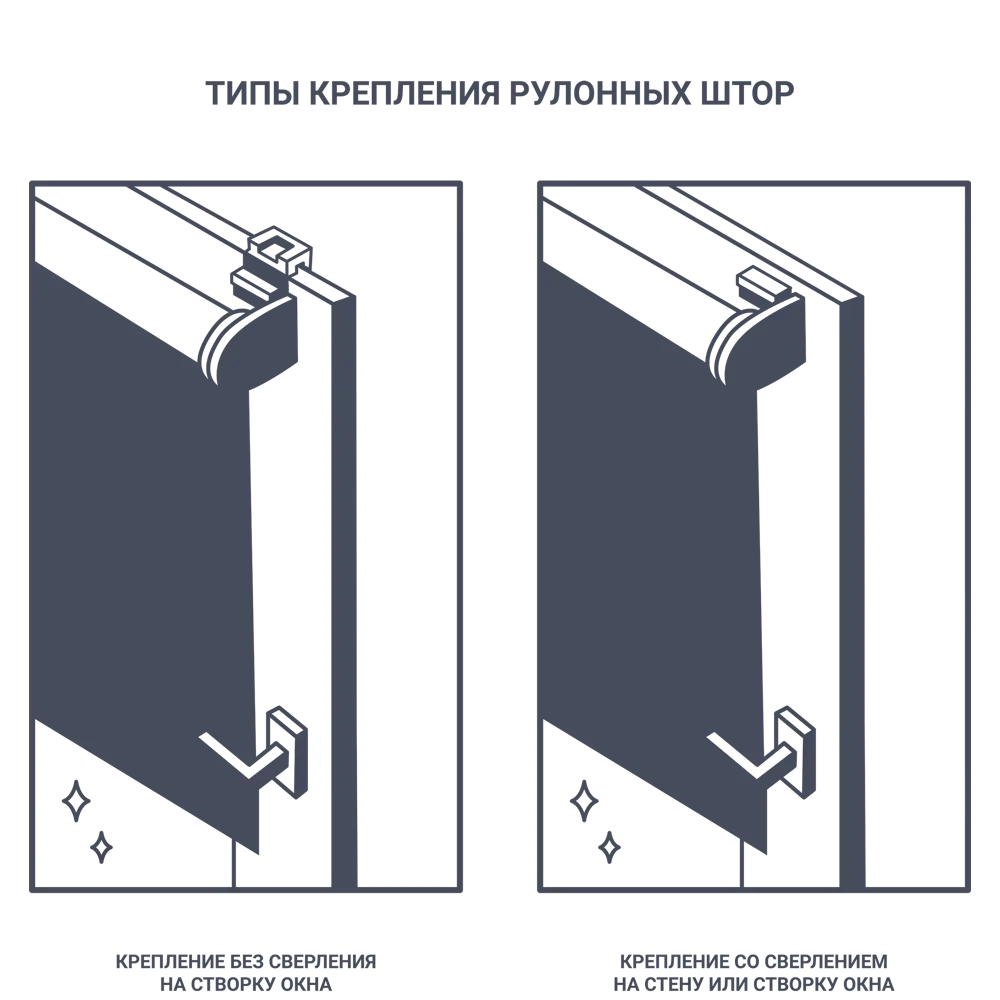 ТИПЫ КРЕПЛЕНИЯ РУЛОННЫХ ШТОР

КРЕПЛЕНИЕ БЕЗ СВЕРЛЕНИЯ НА СТВОРКУ ОКНА

КРЕПЛЕНИЕ СО СВЕРЛЕНИЕМ НА СТЕНУ ИЛИ СТВОРКУ ОКНА