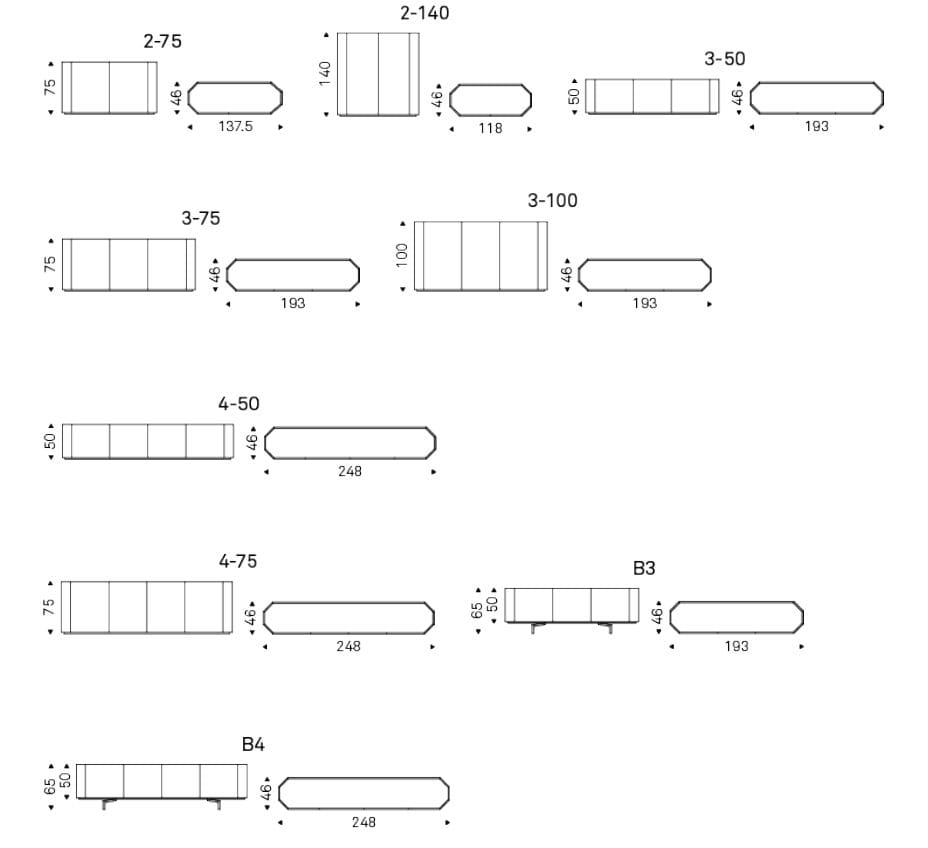 2-75
75
46
137.5

2-140
140
46
118

3-50
50
46
193

3-75
75
46
193

3-100
100
46
193

4-50
50
46
248

4-75
75
46
248

B3
65
50
46
193

B4
65
50
46
248