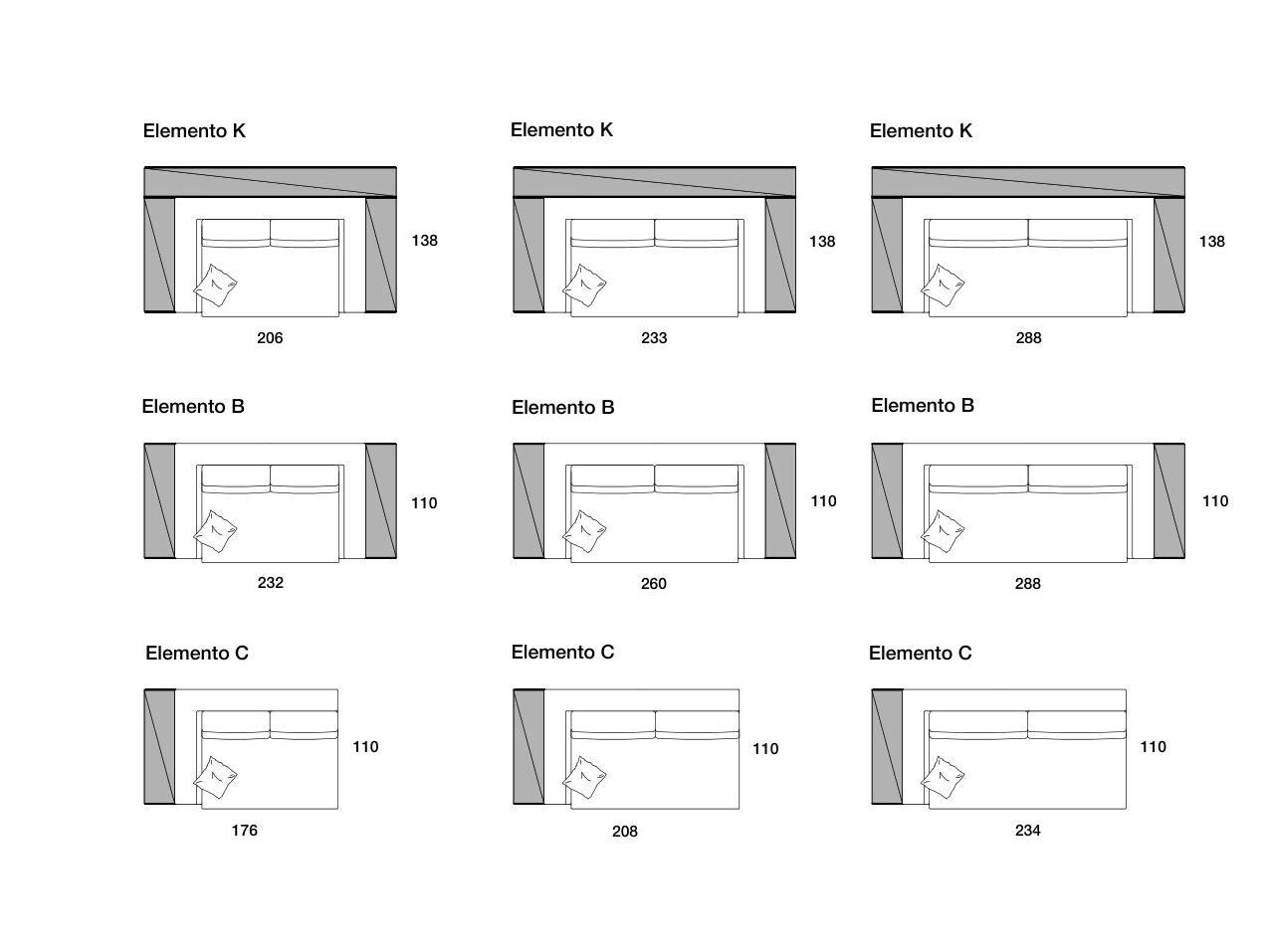 Elemento K

138

206

Elemento K

138

233

Elemento K

138

288

Elemento B

110

232

Elemento B

110

260

Elemento B

110

288

Elemento C

110

176

Elemento C

110

208

Elemento C

110

234