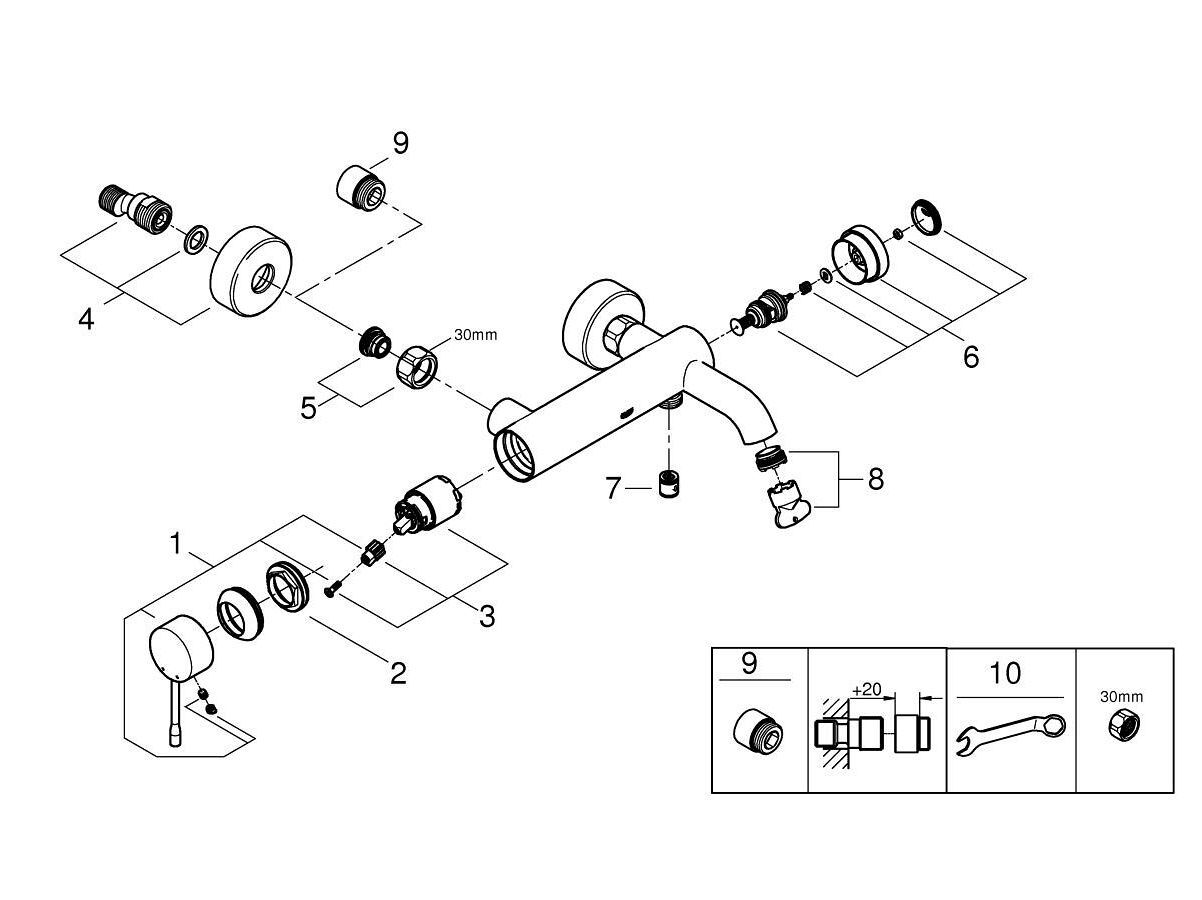 9

4

30mm

5

6

7

8

1

3

2

9

+20

10

30mm