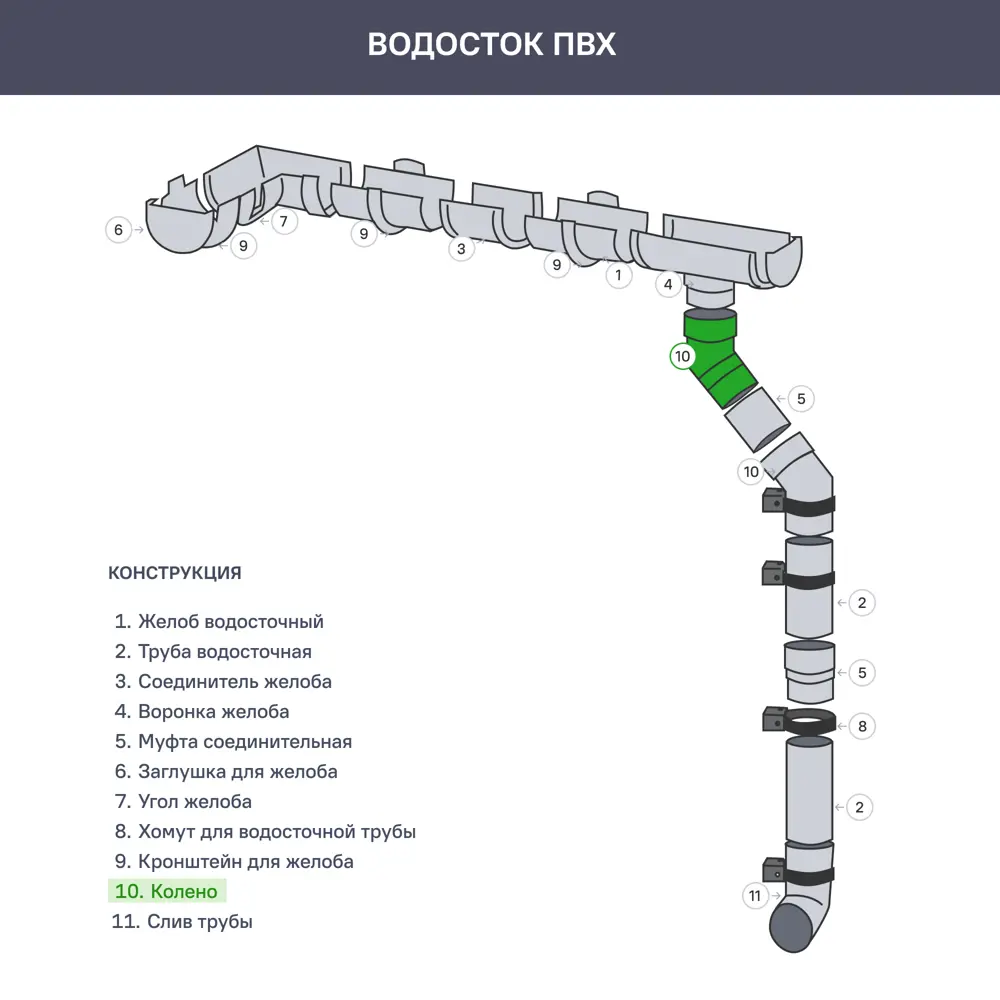 ВОДОСТОК ПВХ

6
7
9
9
3
9
1
4
10
5
10
2
5
8
2
11

КОНСТРУКЦИЯ

1. Желоб водосточный
2. Труба водосточная
3. Соединитель желоба
4. Воронка желоба
5. Муфта соединительная
6. Заглушка для желоба
7. Угол желоба
8. Хомут для водосточной трубы
9. Кронштейн для желоба
10. Колено
11. Слив трубы