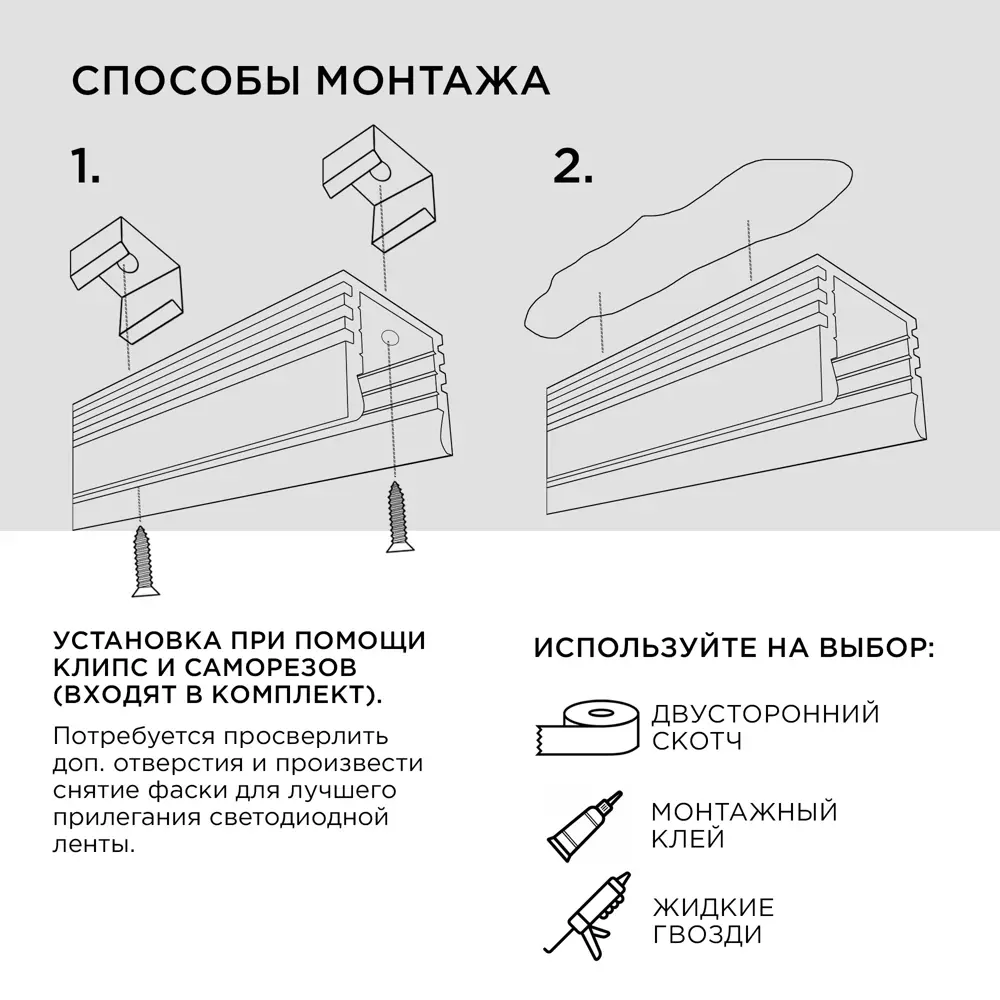 СПОСОБЫ МОНТАЖА

1.

2.

УСТАНОВКА ПРИ ПОМОЩИ КЛИПС И САМОРЕЗОВ (ВХОДЯТ В КОМПЛЕКТ).

Потребуется просверлить доп. отверстия и произвести снятие фаски для лучшего прилегания светодиодной ленты.

ИСПОЛЬЗУЙТЕ НА ВЫБОР:

ДВУСТОРОННИЙ СКОТЧ

МОНТАЖНЫЙ КЛЕЙ

ЖИДКИЕ ГВОЗДИ