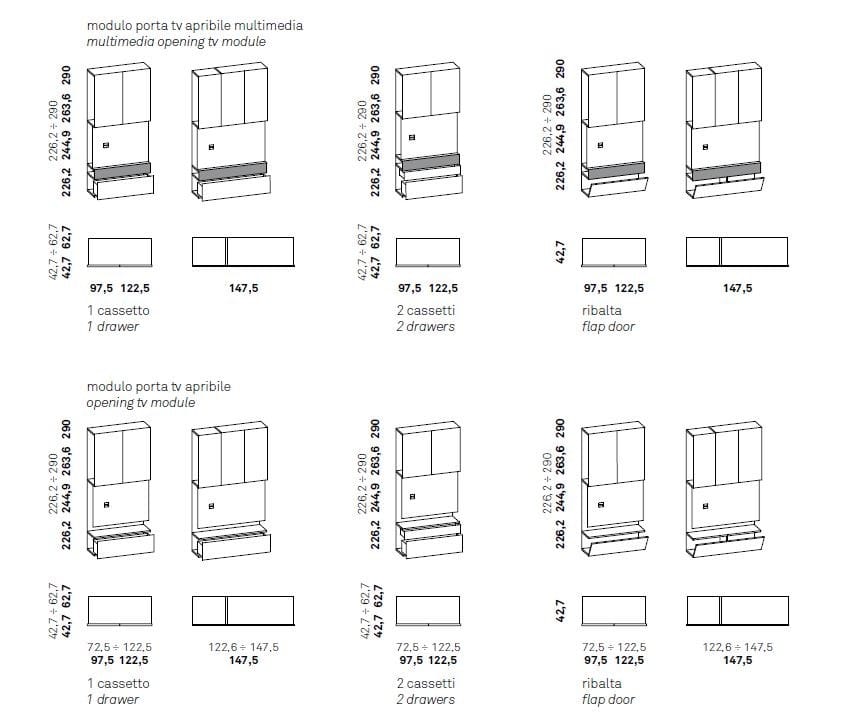 modulo porta tv apribile multimedia
multimedia opening tv module

226,2 ÷ 290
226,2 244,9 263,6 290

42,7 ÷ 62,7
42,7 62,7

97,5 122,5
147,5

1 cassetto
1 drawer

226,2 ÷ 290
226,2 244,9 263,6 290

42,7 ÷ 62,7
42,7 62,7

97,5 122,5

2 cassetti
2 drawers

226,2 ÷ 290
226,2 244,9 263,6 290

42,7

97,5 122,5
147,5

ribalta
flap door

modulo porta tv apribile
opening tv module

226,2 ÷ 290
226,2 244,9 263,6 290

42,7 ÷ 62,7
42,7 62,7

72,5 ÷ 122,5
97,5 122,5
122,6 ÷ 147,5
147,5

1 cassetto
1 drawer

226,2 ÷ 290
226,2 244,9 263,6 290

42,7 ÷ 62,7
42,7 62,7

72,5 ÷ 122,5
97,5 122,5

2 cassetti
2 drawers

226,2 ÷ 290
226,2 244,9 263,6 290

42,7

72,5 ÷ 122,5
97,5 122,5
122,6 ÷ 147,5
147,5

ribalta
flap door