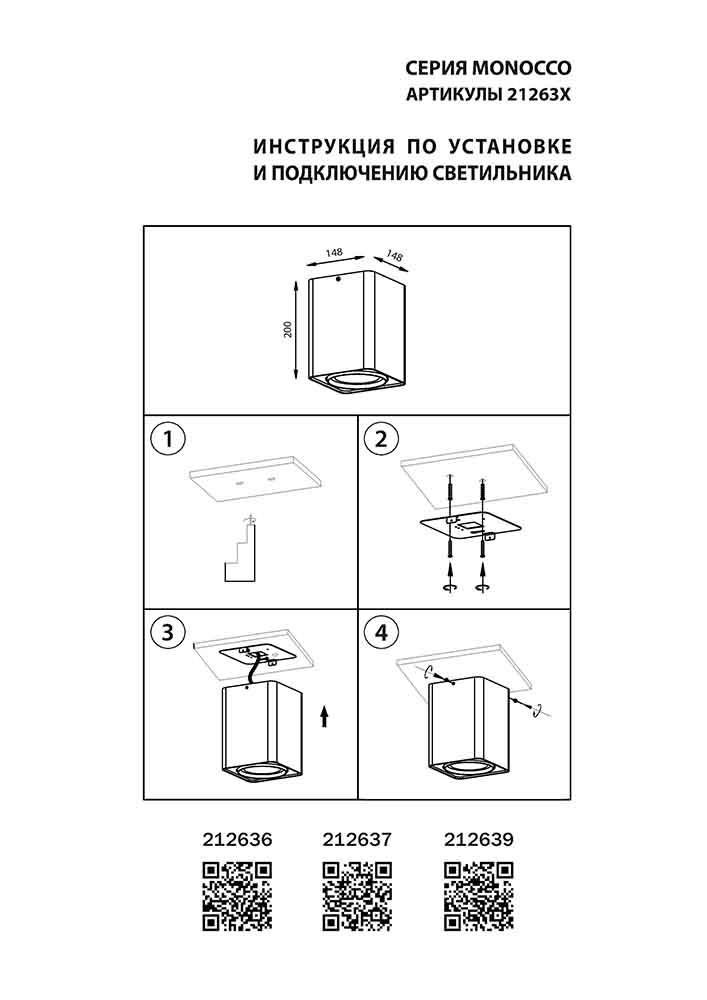 СЕРИЯ MONOCCO
АРТИКУЛЫ 21263X

ИНСТРУКЦИЯ ПО УСТАНОВКЕ
И ПОДКЛЮЧЕНИЮ СВЕТИЛЬНИКА

148
148
200

1
2
3
4

212636
212637
212639