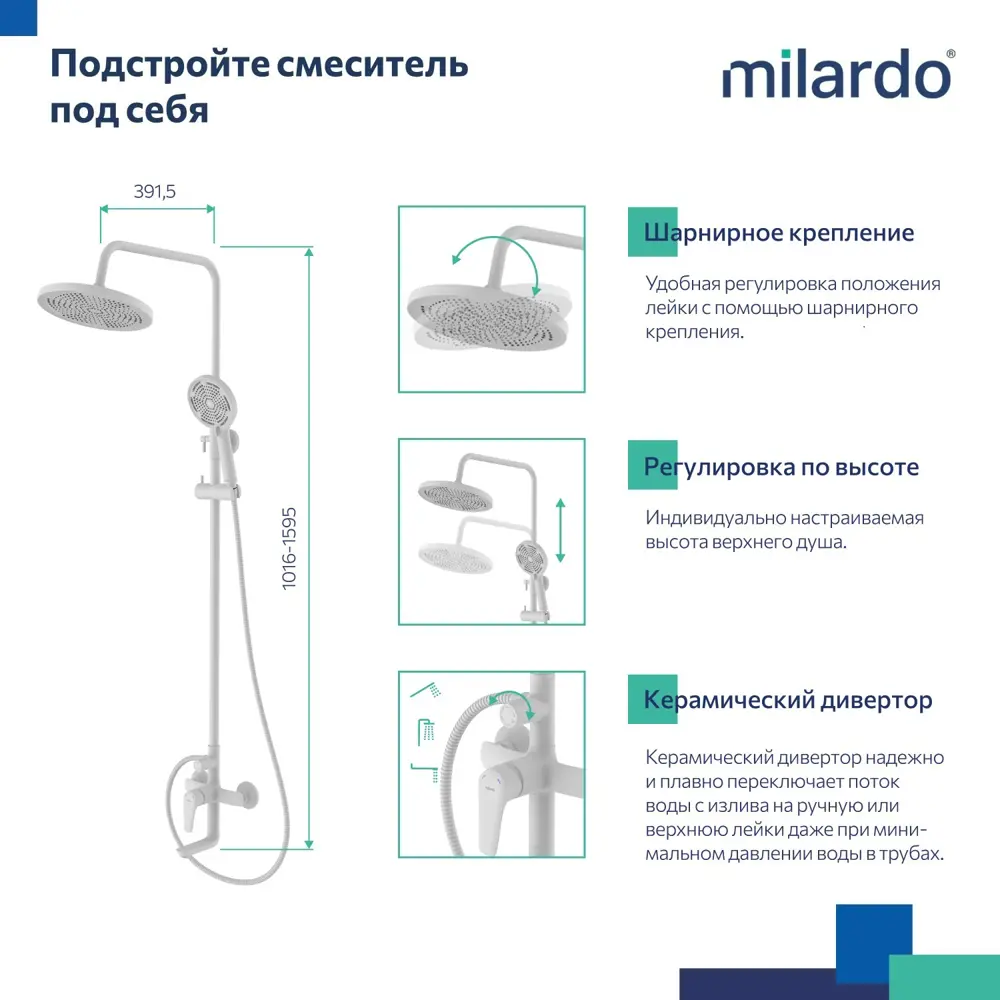 Подстройте смеситель под себя

milardo®

391,5

1016-1595

Шарнирное крепление

Удобная регулировка положения лейки с помощью шарнирного крепления.

Регулировка по высоте

Индивидуально настраиваемая высота верхнего душа.

Керамический дивертор

Керамический дивертор надежно и плавно переключает поток воды с излива на ручную или верхнюю лейки даже при минимальном давлении воды в трубах.