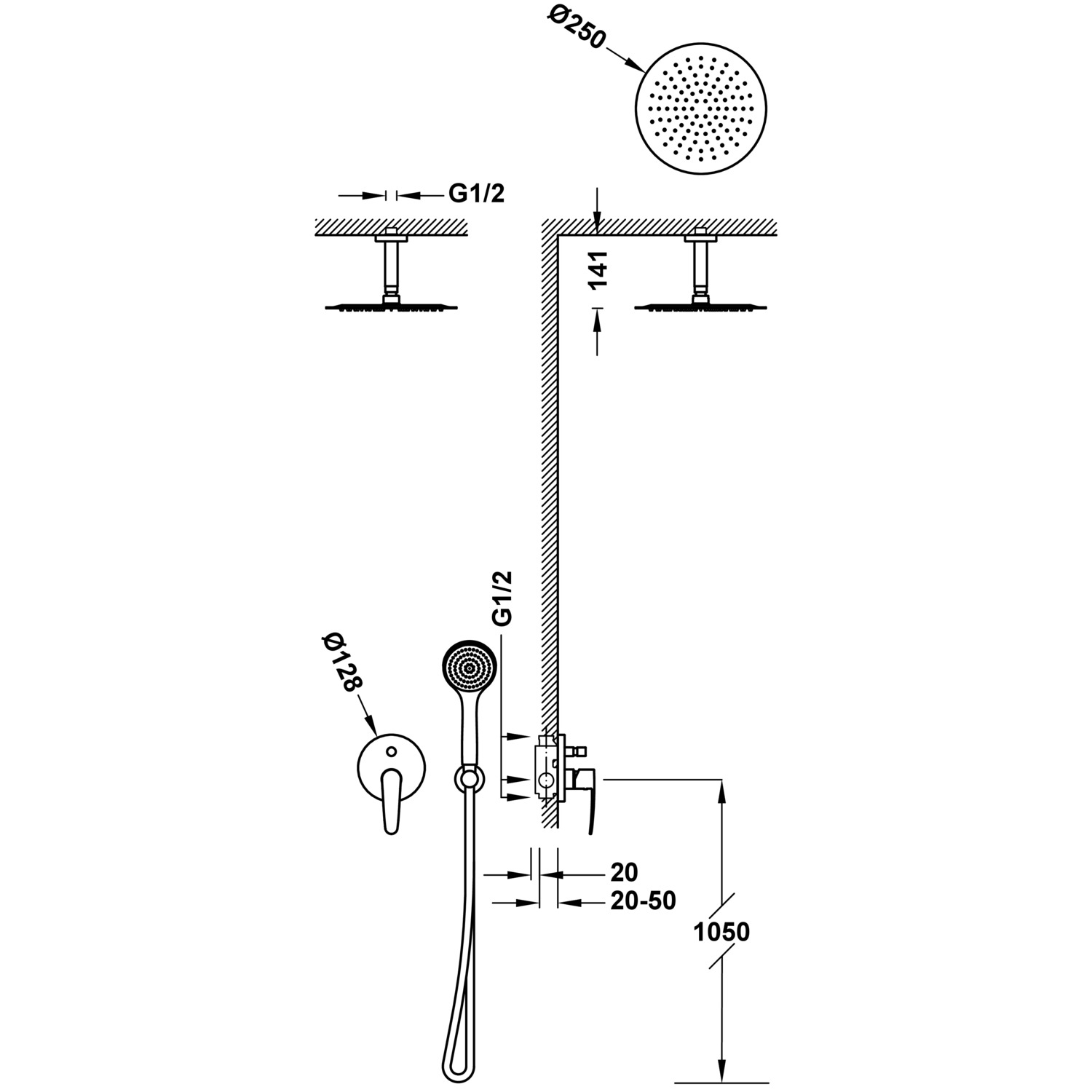 Ø250

G1/2

141

G1/2

Ø128

20

20-50

1050