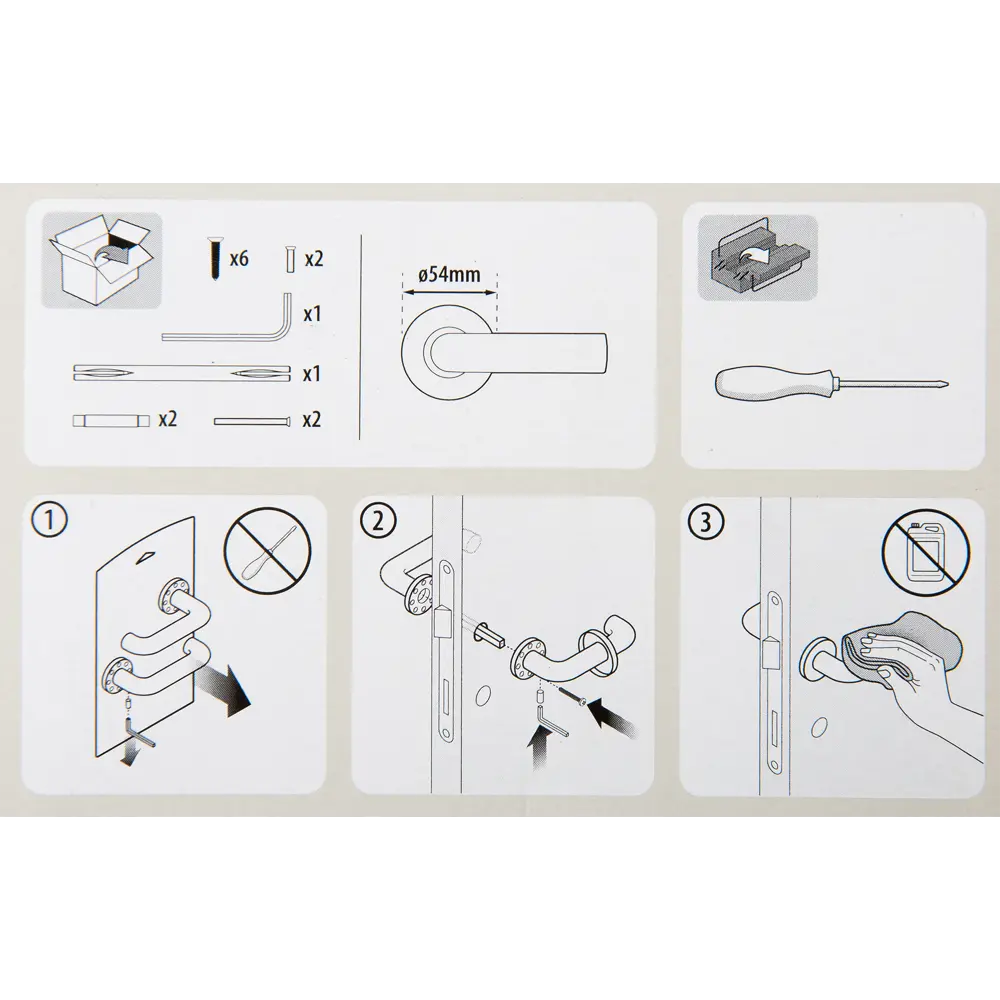 x6
x2
x1
x1
x2
x2
ø54mm
1
2
3