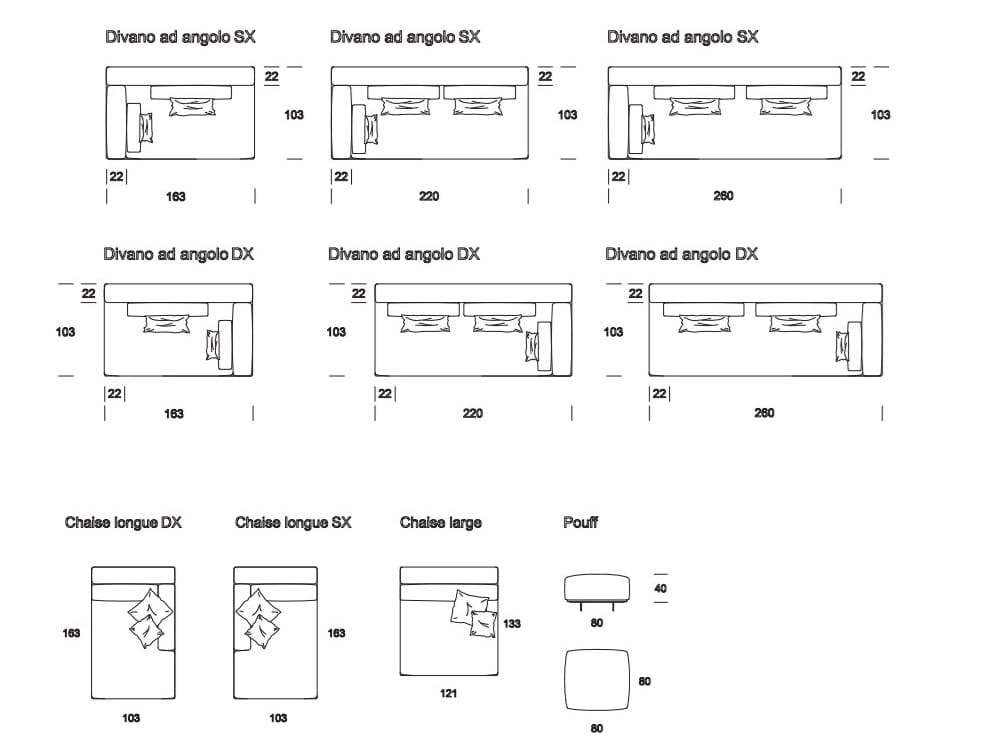 Divano ad angolo SX

22
103
22
163

Divano ad angolo SX

22
103
22
220

Divano ad angolo SX

22
103
22
260

Divano ad angolo DX

22
103
22
163

Divano ad angolo DX

22
103
22
220

Divano ad angolo DX

22
103
22
260

Chaise longue DX

163
103

Chaise longue SX

163
103

Chaise large

133
121

Pouff

40
80
80
80