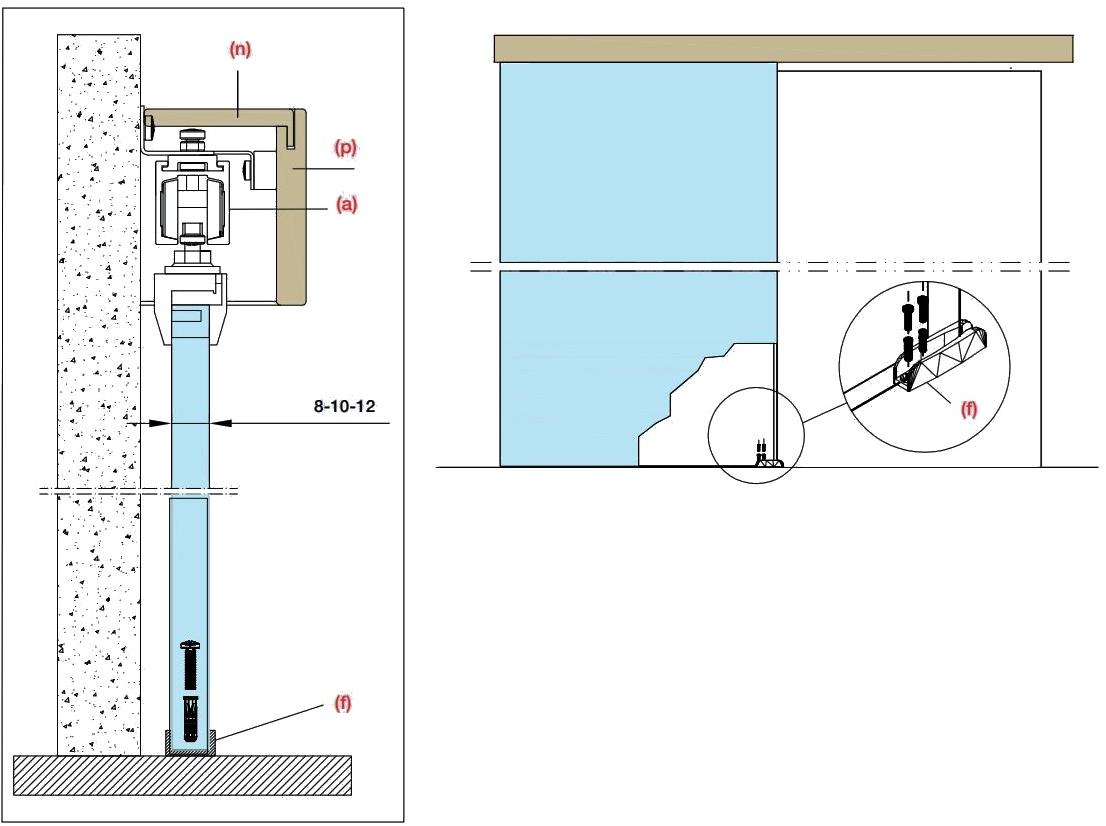 (n)
(p)
(a)
8-10-12
(f)
(f)