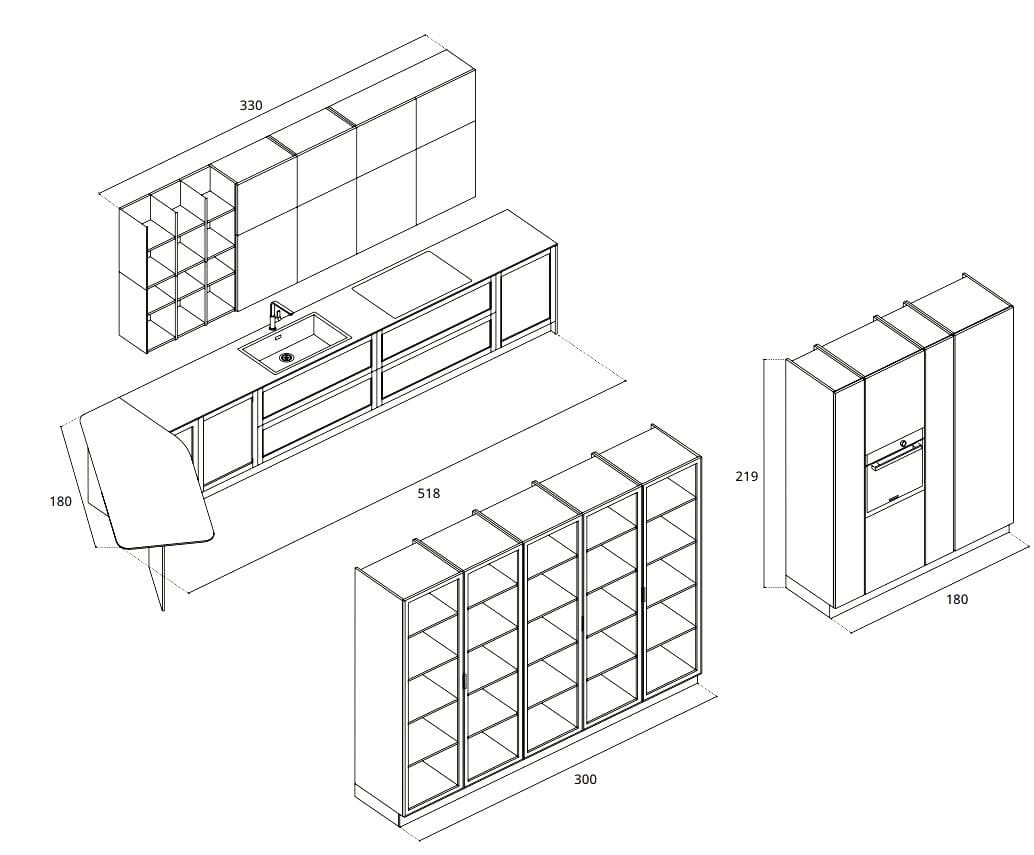 330

180

518

219

180

300