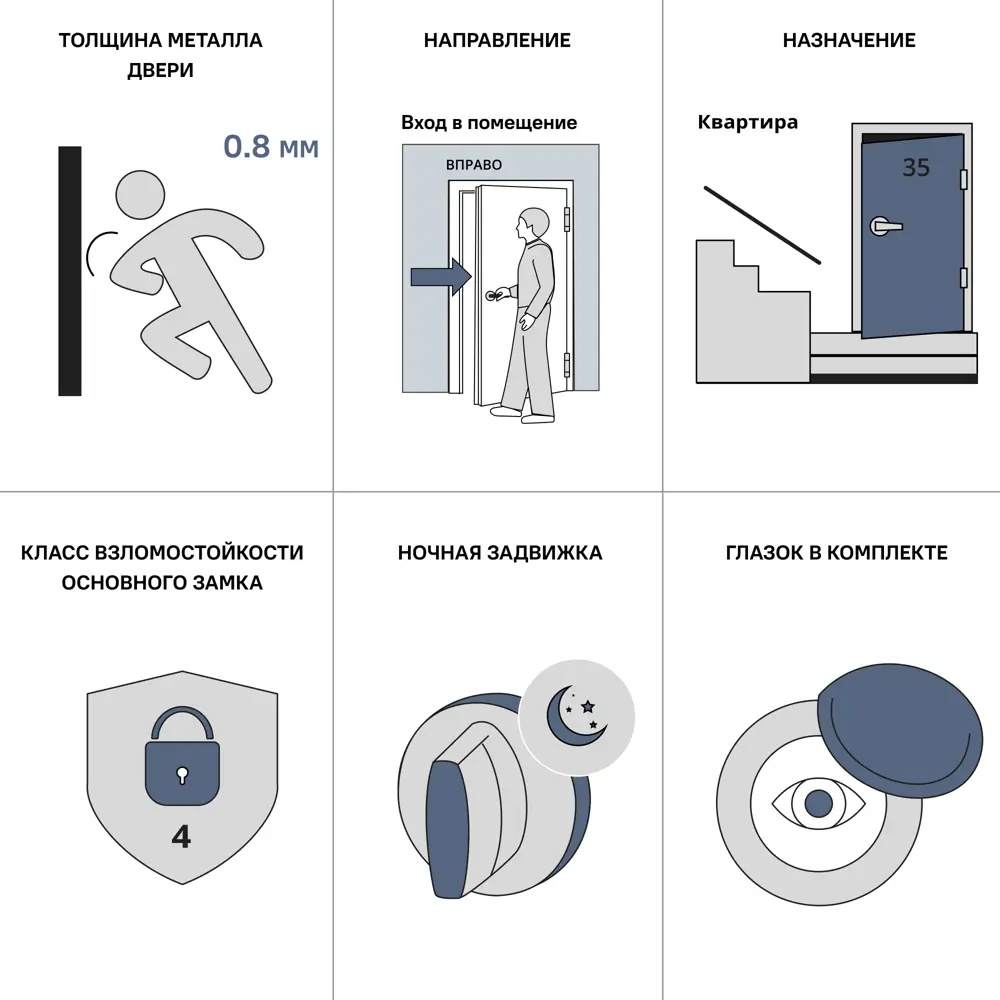 ТОЛЩИНА МЕТАЛЛА ДВЕРИ

0.8 мм

НАПРАВЛЕНИЕ

Вход в помещение

ВПРАВО

НАЗНАЧЕНИЕ

Квартира

35

КЛАСС ВЗЛОМОСТОЙКОСТИ ОСНОВНОГО ЗАМКА

4

НОЧНАЯ ЗАДВИЖКА

ГЛАЗОК В КОМПЛЕКТЕ