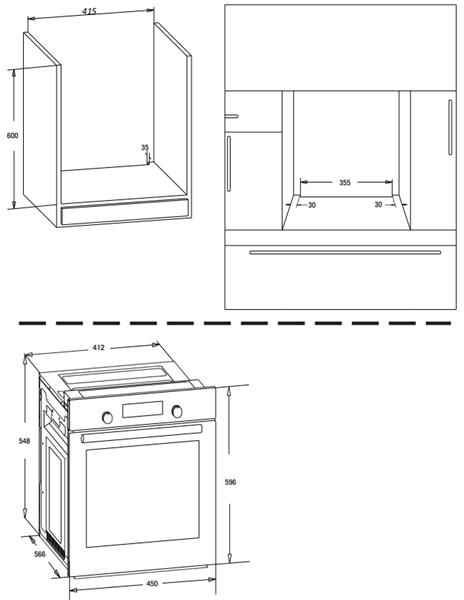 415
600
35
355
30
30
412
548
596
566
450