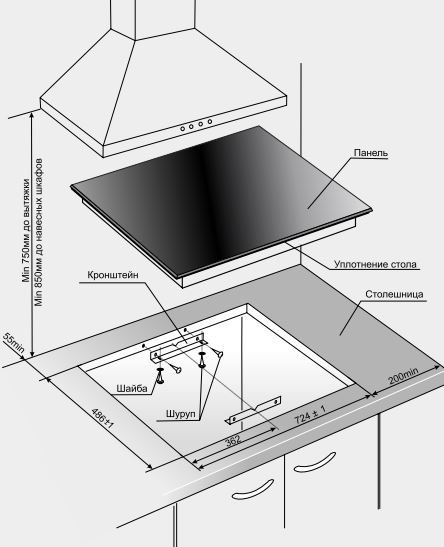 Min 750мм до вытяжки
Min 850мм до навесных шкафов

Панель

Уплотнение стола

Кронштейн

Столешница

55min

Шайба

Шуруп

486±1

362

724 ± 1

200min