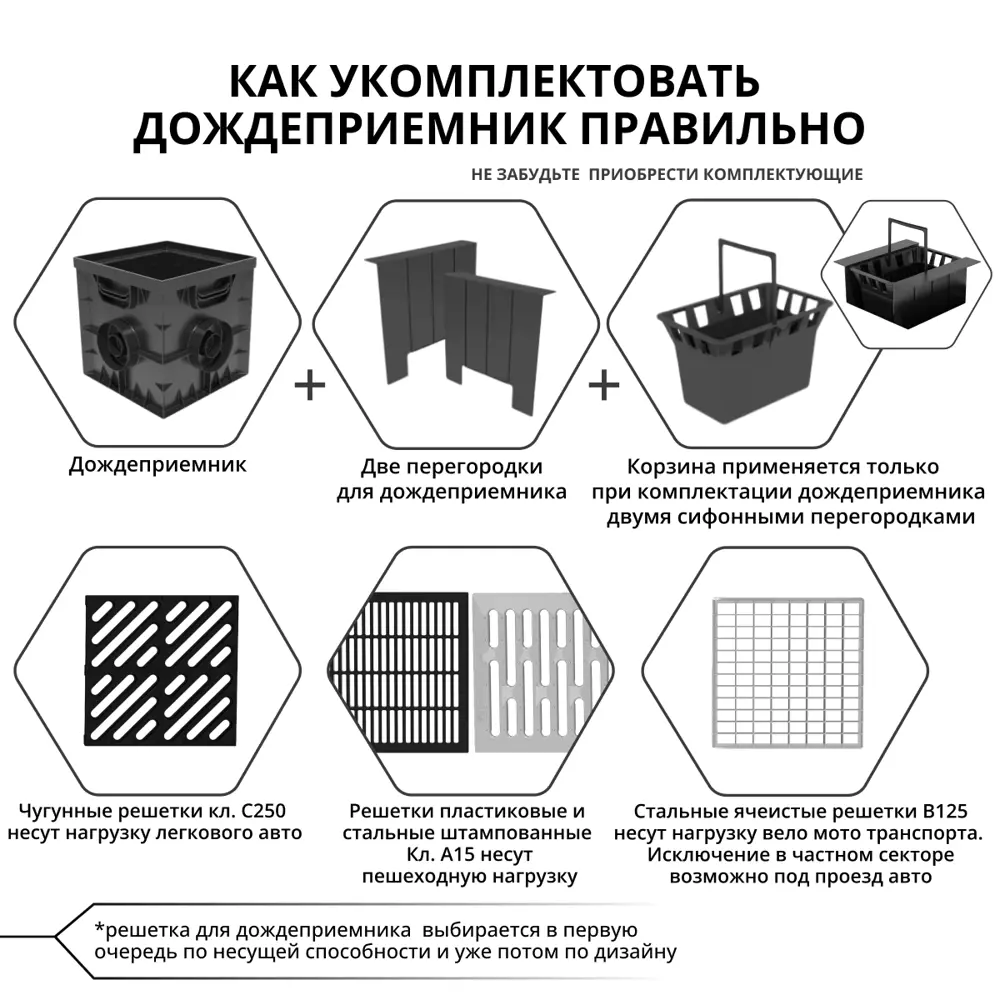 КАК УКОМПЛЕКТОВАТЬ ДОЖДЕПРИЕМНИК ПРАВИЛЬНО

НЕ ЗАБУДЬТЕ ПРИОБРЕСТИ КОМПЛЕКТУЮЩИЕ

+

+

Дождеприемник

Две перегородки для дождеприемника

Корзина применяется только при комплектации дождеприемника двумя сифонными перегородками

Чугунные решетки кл. С250 несут нагрузку легкового авто

Решетки пластиковые и стальные штампованные Кл. А15 несут пешеходную нагрузку

Стальные ячеистые решетки В125 несут нагрузку вело мото транспорта. Исключение в частном секторе возможно под проезд авто

*решетка для дождеприемника выбирается в первую очередь по несущей способности и уже потом по дизайну