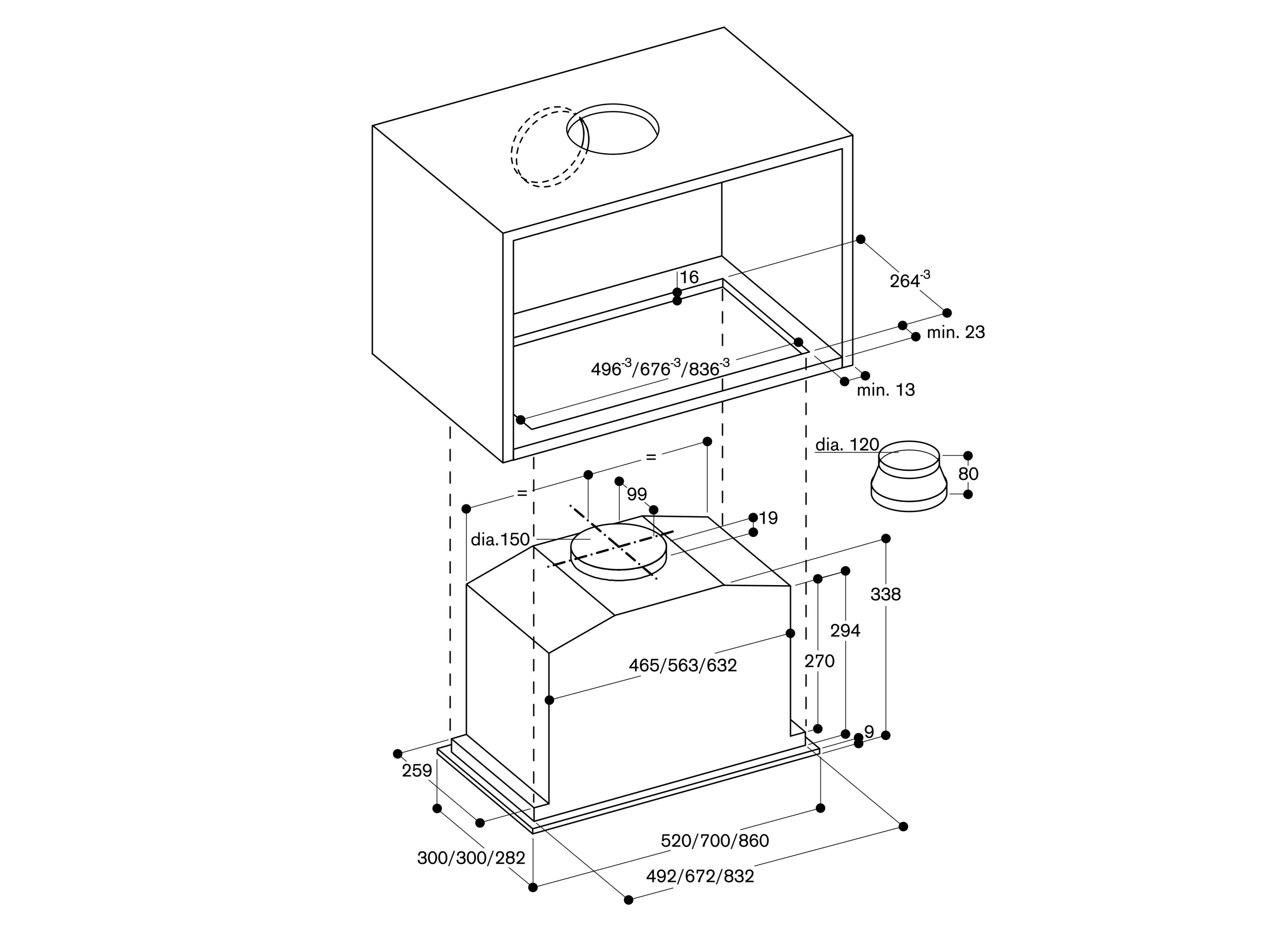 16
$264^{-3}$
min. 23
$496^{-3}/676^{-3}/836^{-3}$
min. 13
dia. 120
80
=
=
99
19
dia.150
338
294
270
465/563/632
9
259
520/700/860
300/300/282
492/672/832