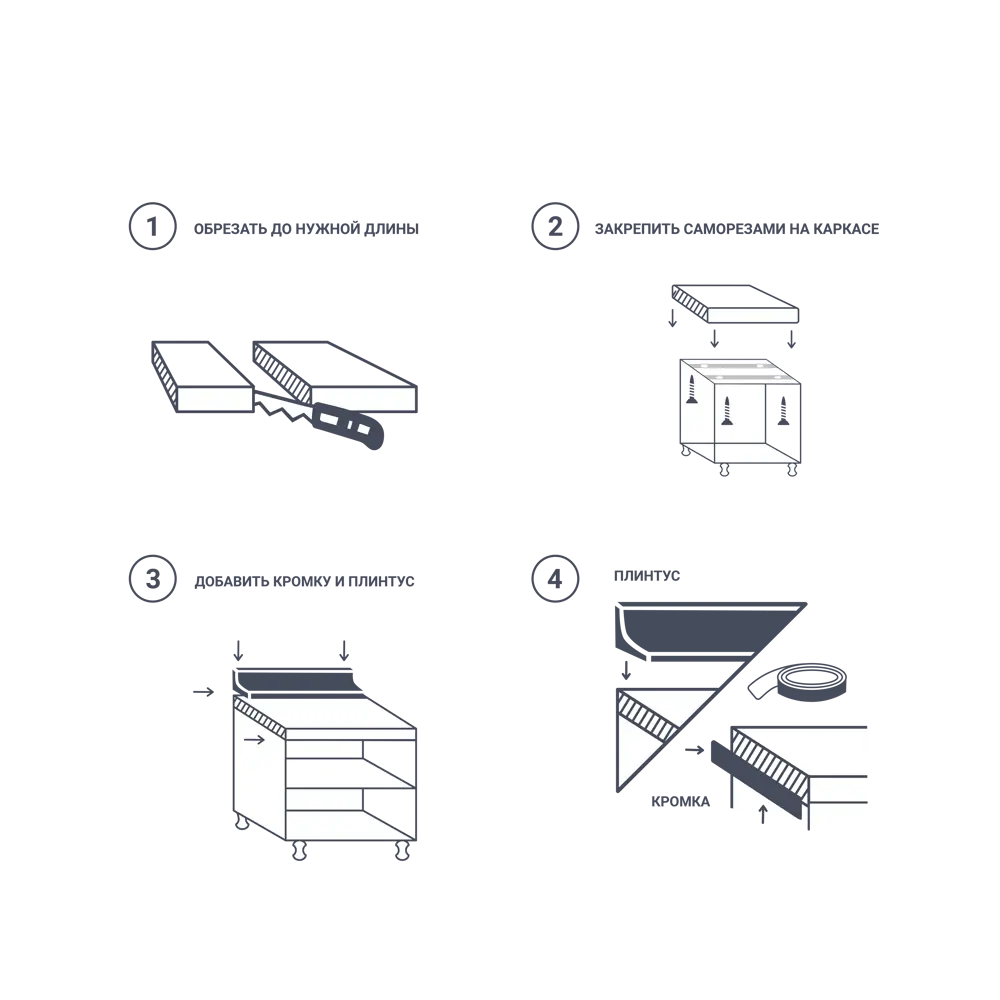 1 ОБРЕЗАТЬ ДО НУЖНОЙ ДЛИНЫ

2 ЗАКРЕПИТЬ САМОРЕЗАМИ НА КАРКАСЕ

3 ДОБАВИТЬ КРОМКУ И ПЛИНТУС

4 ПЛИНТУС

КРОМКА