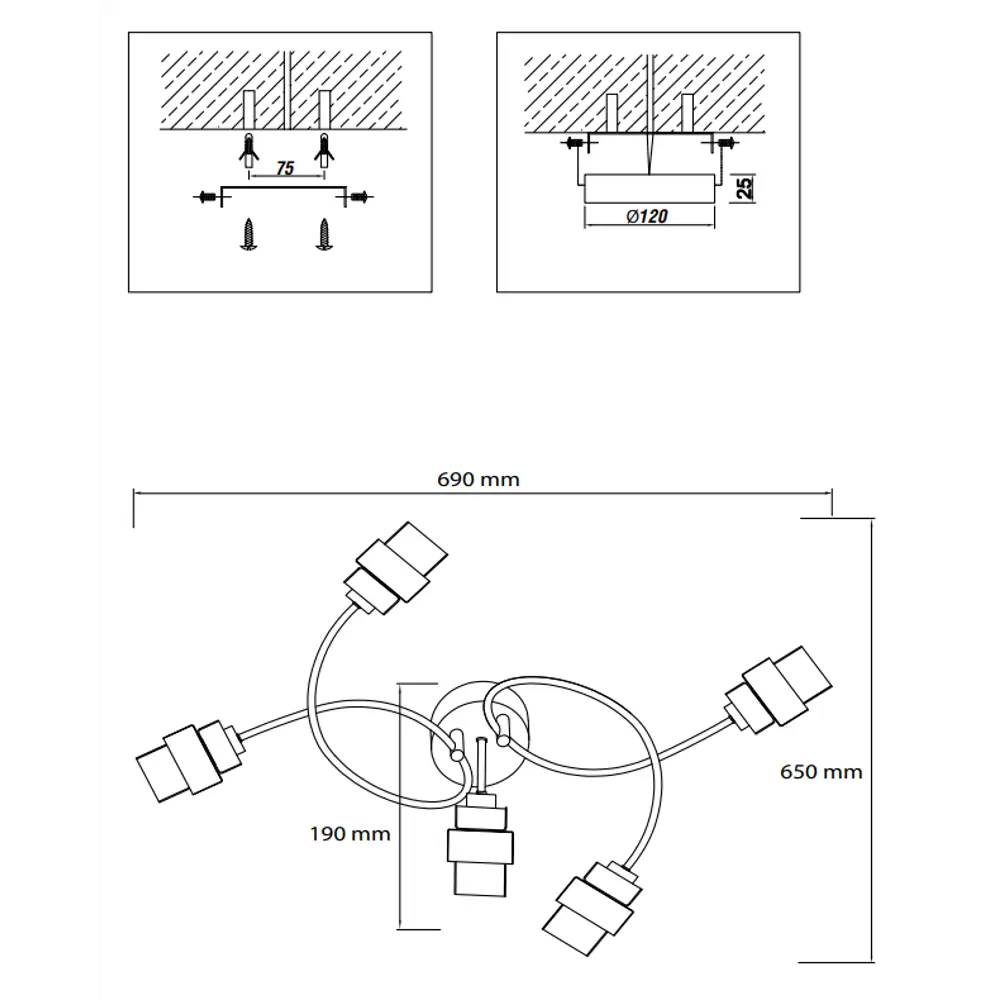 75

25

Ø120

690 mm

650 mm

190 mm