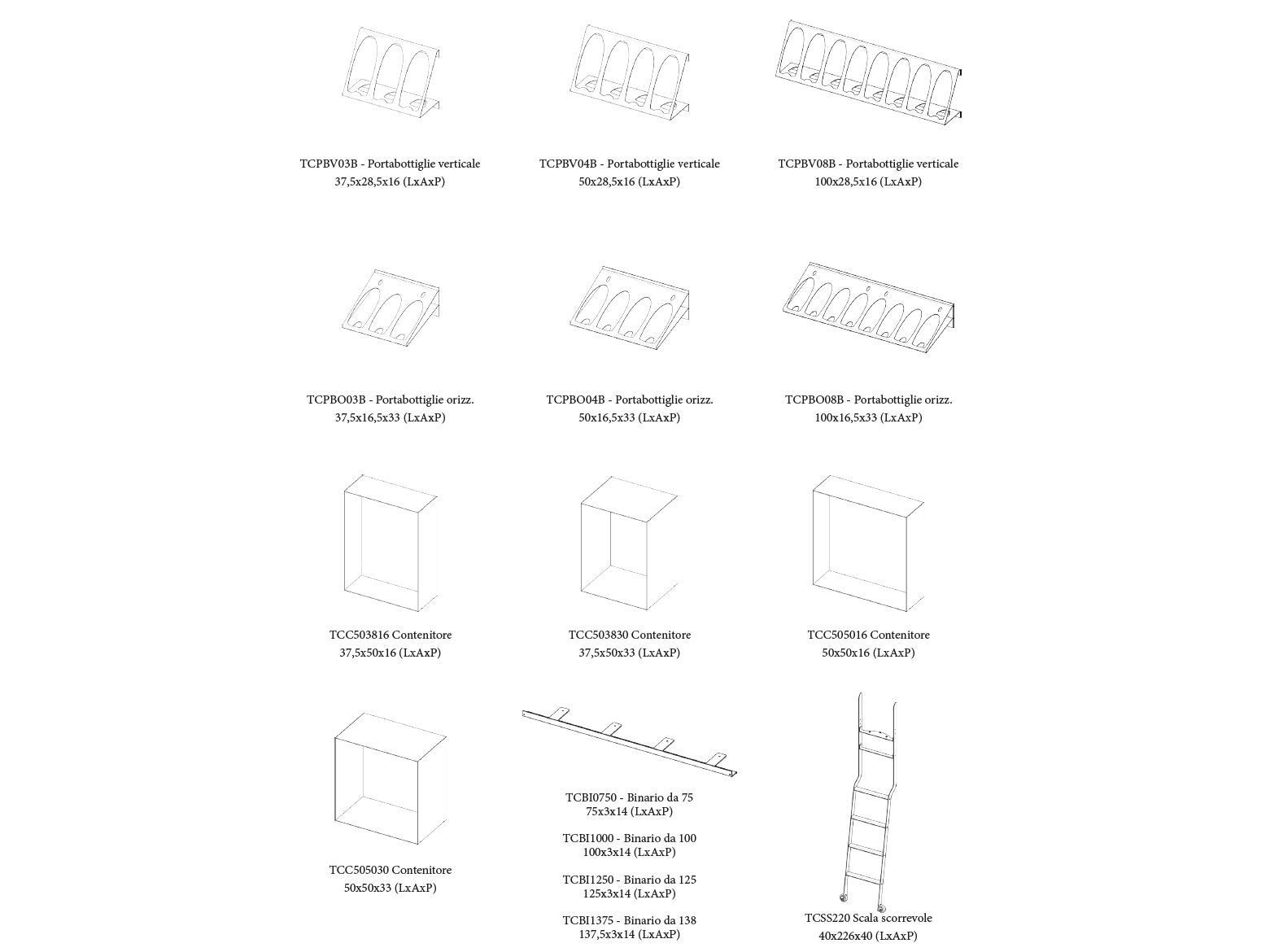 TCPBV03B - Portabottiglie verticale
37,5x28,5x16 (LxAxP)

TCPBV04B - Portabottiglie verticale
50x28,5x16 (LxAxP)

TCPBV08B - Portabottiglie verticale
100x28,5x16 (LxAxP)

TCPBO03B - Portabottiglie orizz.
37,5x16,5x33 (LxAxP)

TCPBO04B - Portabottiglie orizz.
50x16,5x33 (LxAxP)

TCPBO08B - Portabottiglie orizz.
100x16,5x33 (LxAxP)

TCC503816 Contenitore
37,5x50x16 (LxAxP)

TCC503830 Contenitore
37,5x50x33 (LxAxP)

TCC505016 Contenitore
50x50x16 (LxAxP)

TCC505030 Contenitore
50x50x33 (LxAxP)

TCBI0750 - Binario da 75
75x3x14 (LxAxP)

TCBI1000 - Binario da 100
100x3x14 (LxAxP)

TCBI1250 - Binario da 125
125x3x14 (LxAxP)

TCBI1375 - Binario da 138
137,5x3x14 (LxAxP)

TCSS220 Scala scorrevole
40x226x40 (LxAxP)