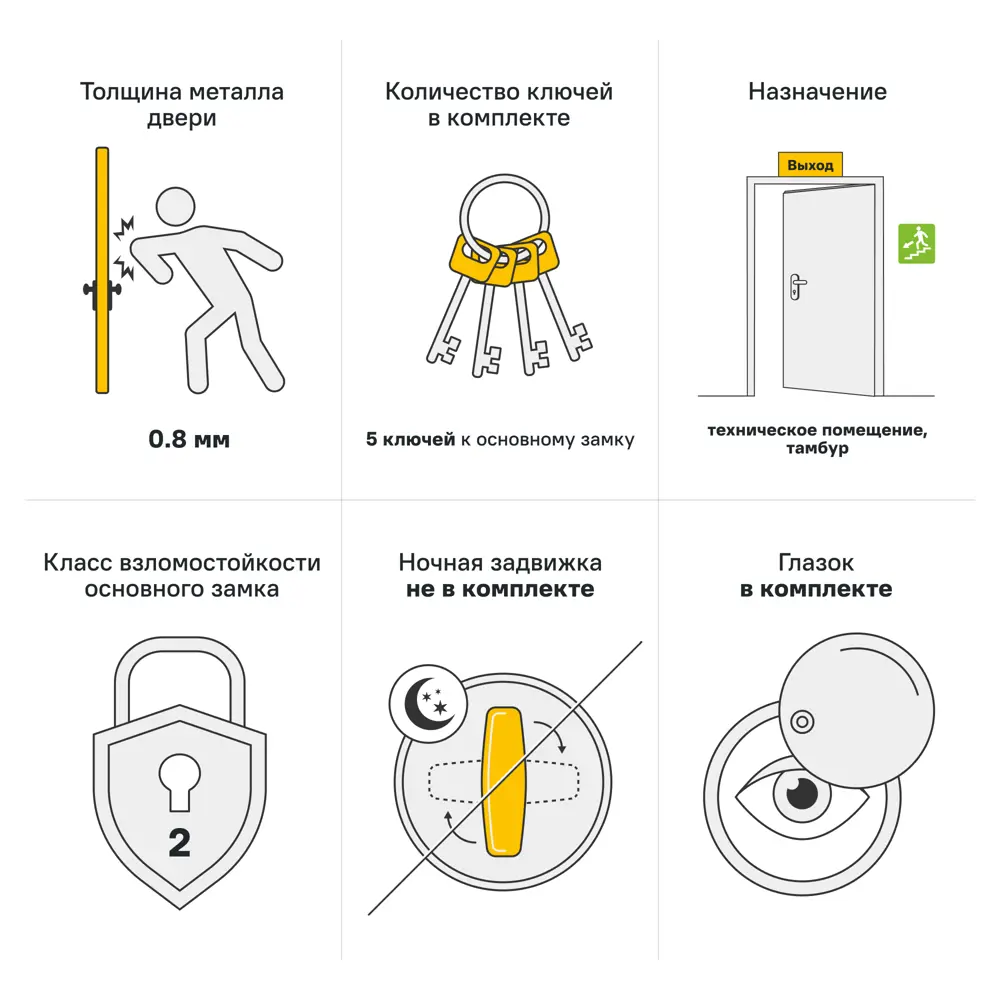 Толщина металла двери

0.8 мм

Количество ключей в комплекте

5 ключей к основному замку

Назначение

Выход

техническое помещение, тамбур

Класс взломостойкости основного замка

2

Ночная задвижка не в комплекте

Глазок в комплекте