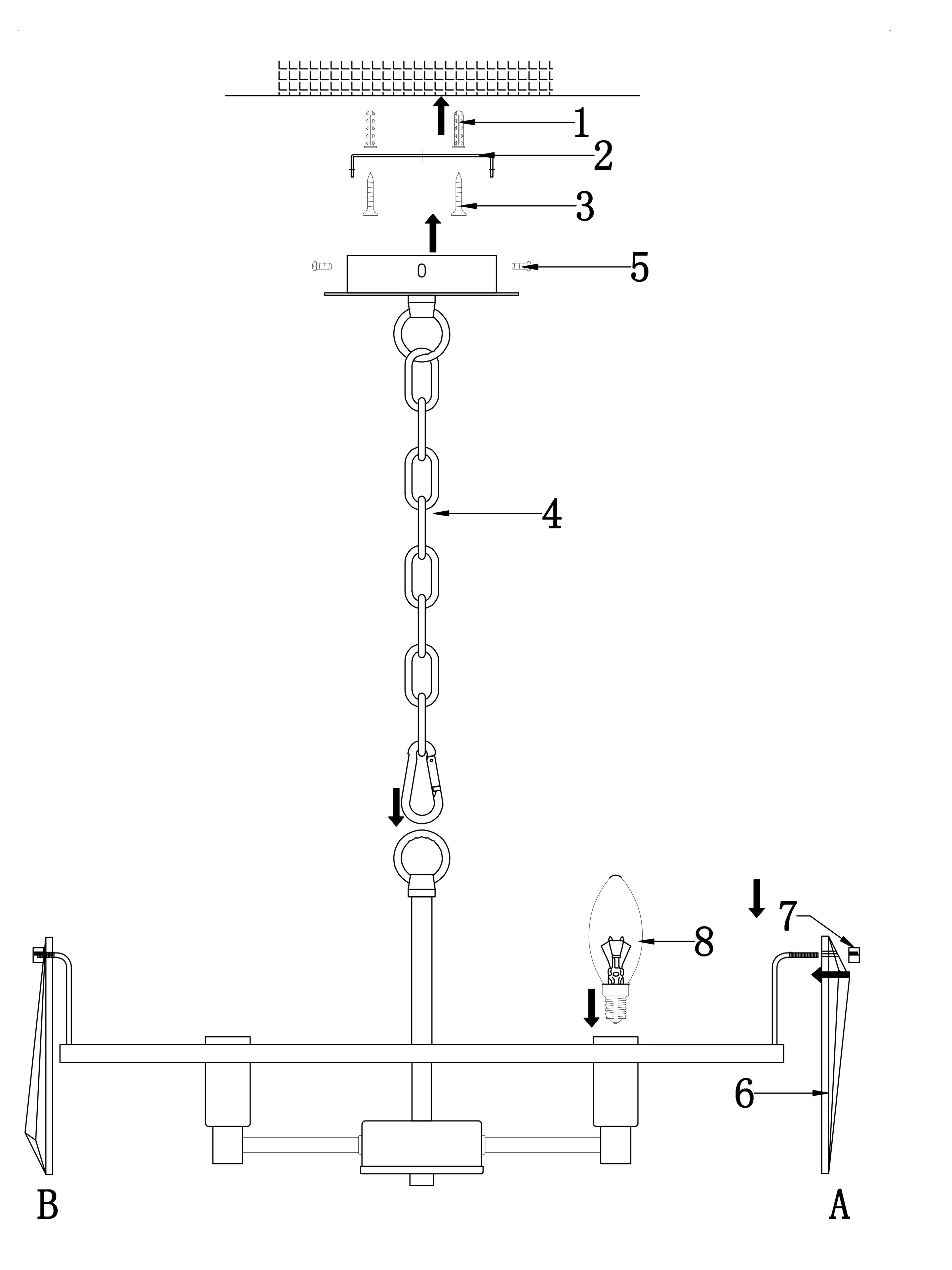 1
2
3
5
4
7
8
6
B
A