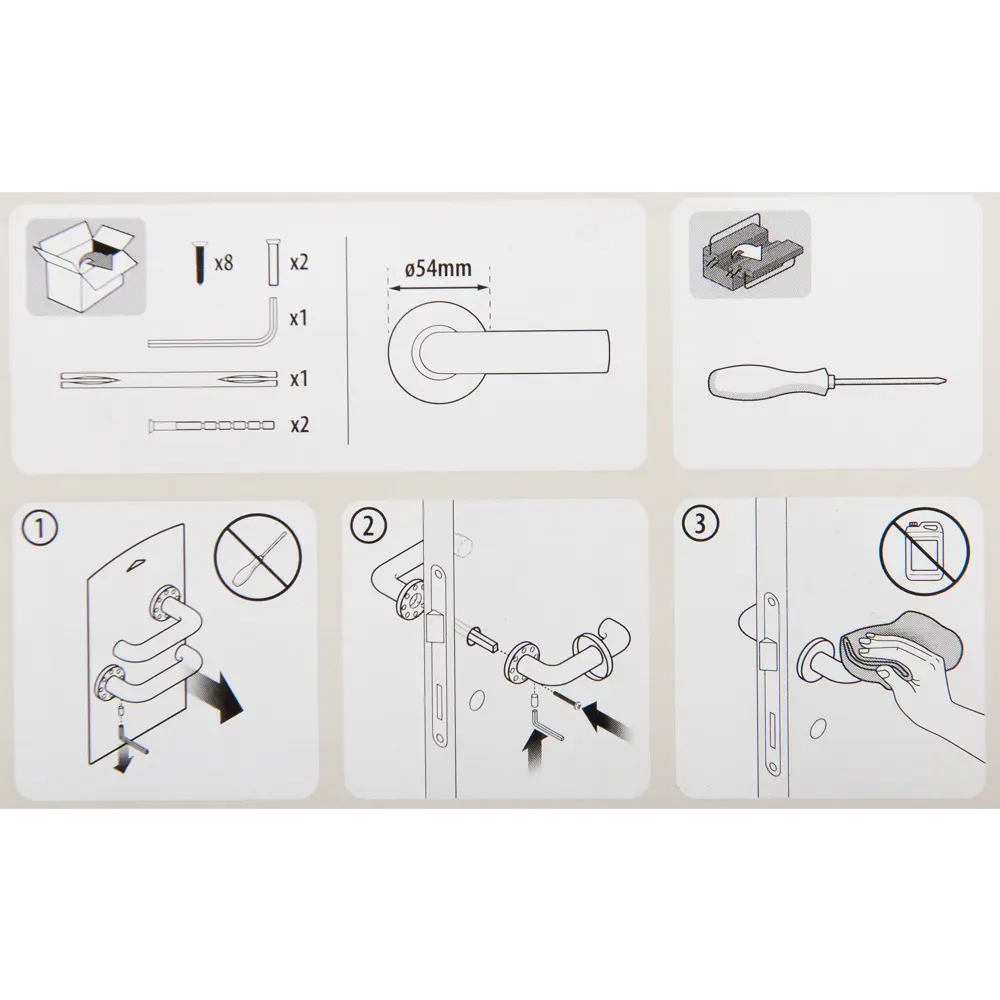 x8
x2
x1
x1
x2

ø54mm

1

2

3