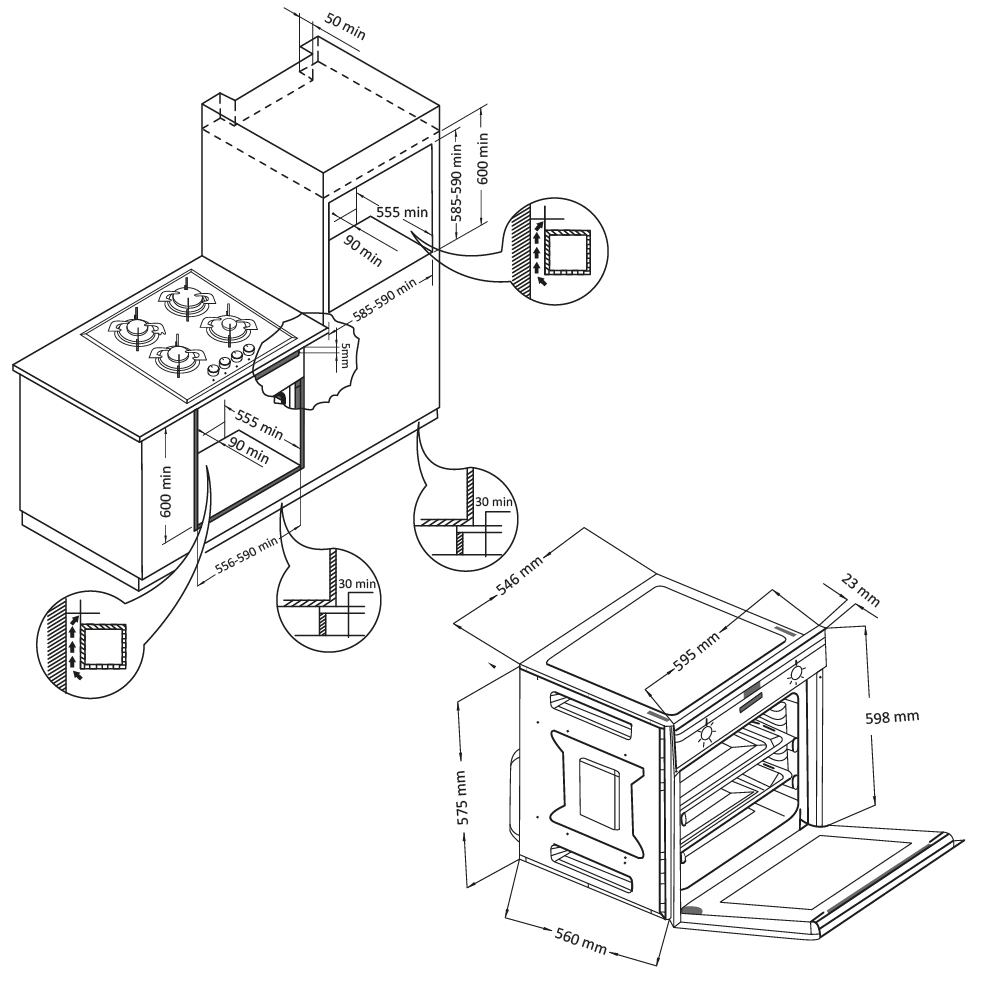 50 min
585-590 min
600 min
555 min
90 min
585-590 min
5mm
555 min
90 min
600 min
556-590 min
30 min
30 min
546 mm
23 mm
595 mm
598 mm
575 mm
560 mm