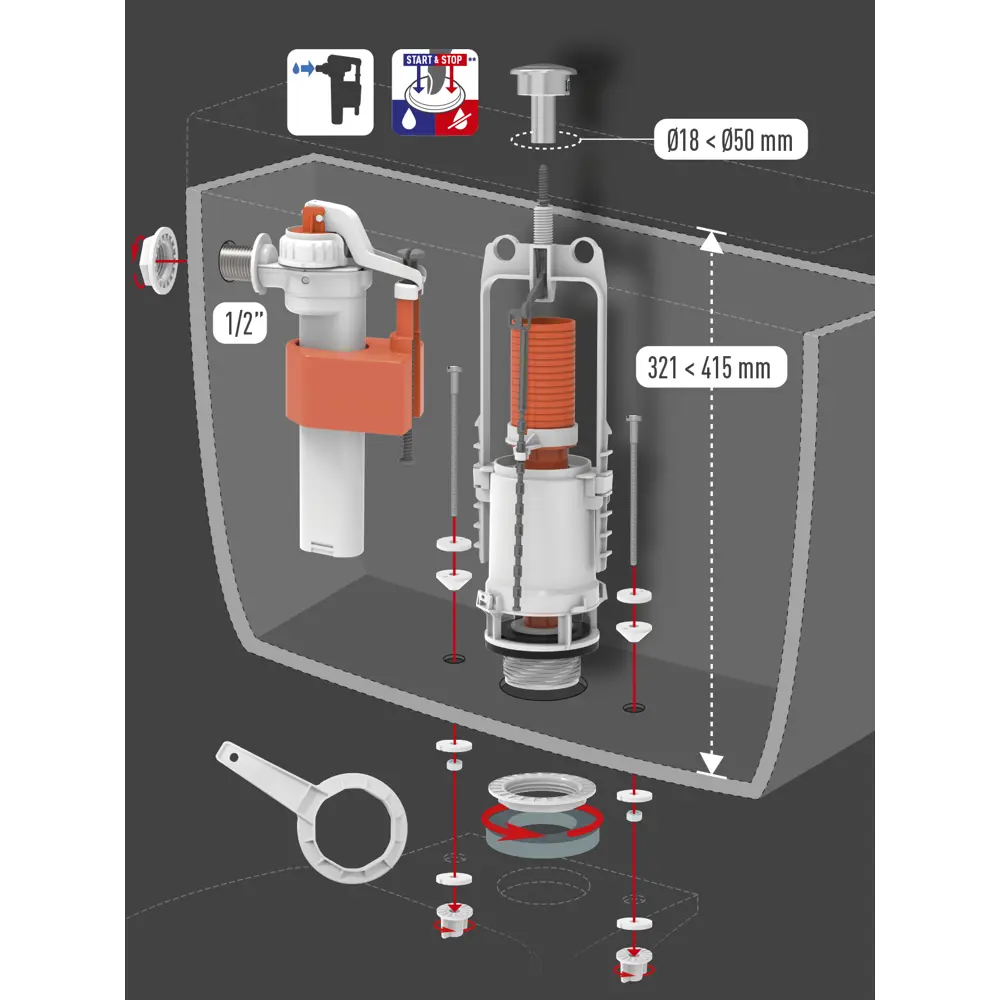 START & STOP **

Ø18 < Ø50 mm

1/2"

321 < 415 mm