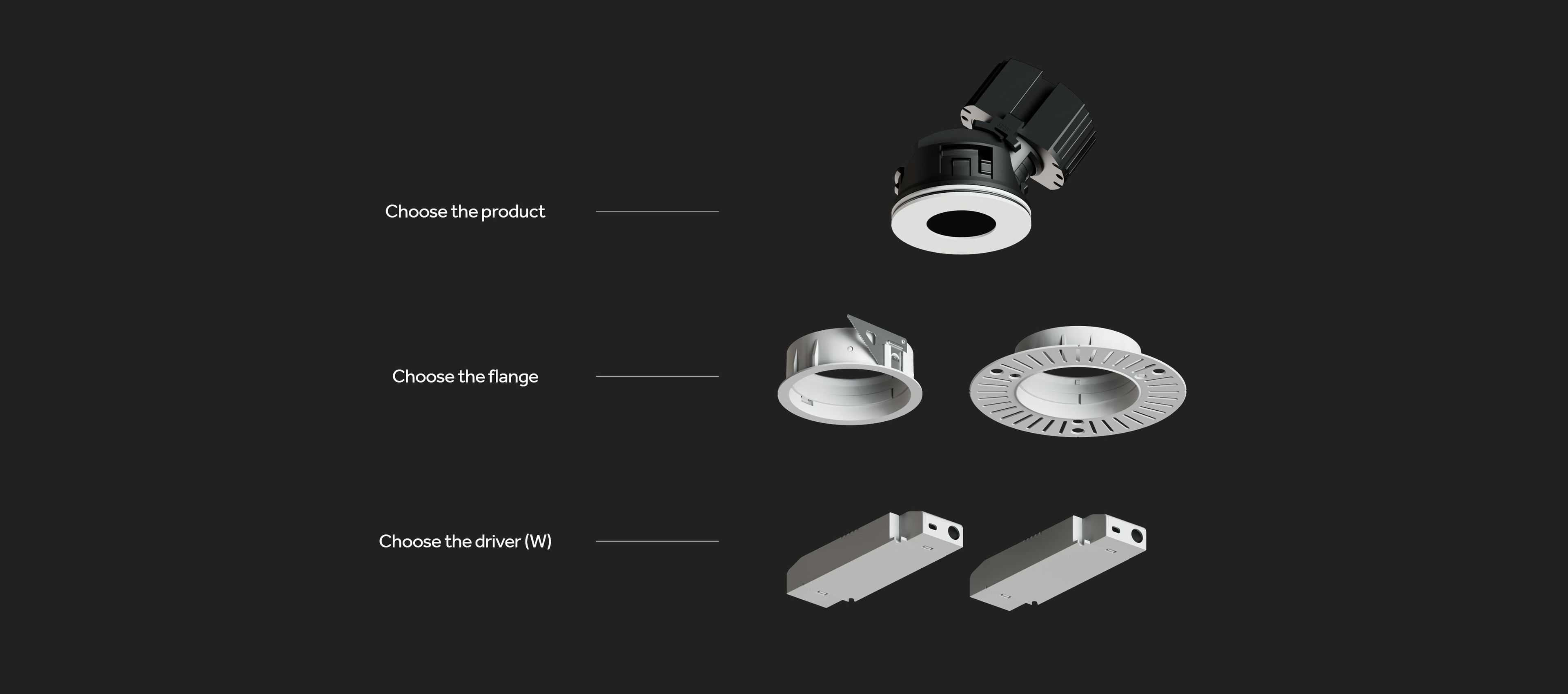 Choose the product

Choose the flange

Choose the driver (W)