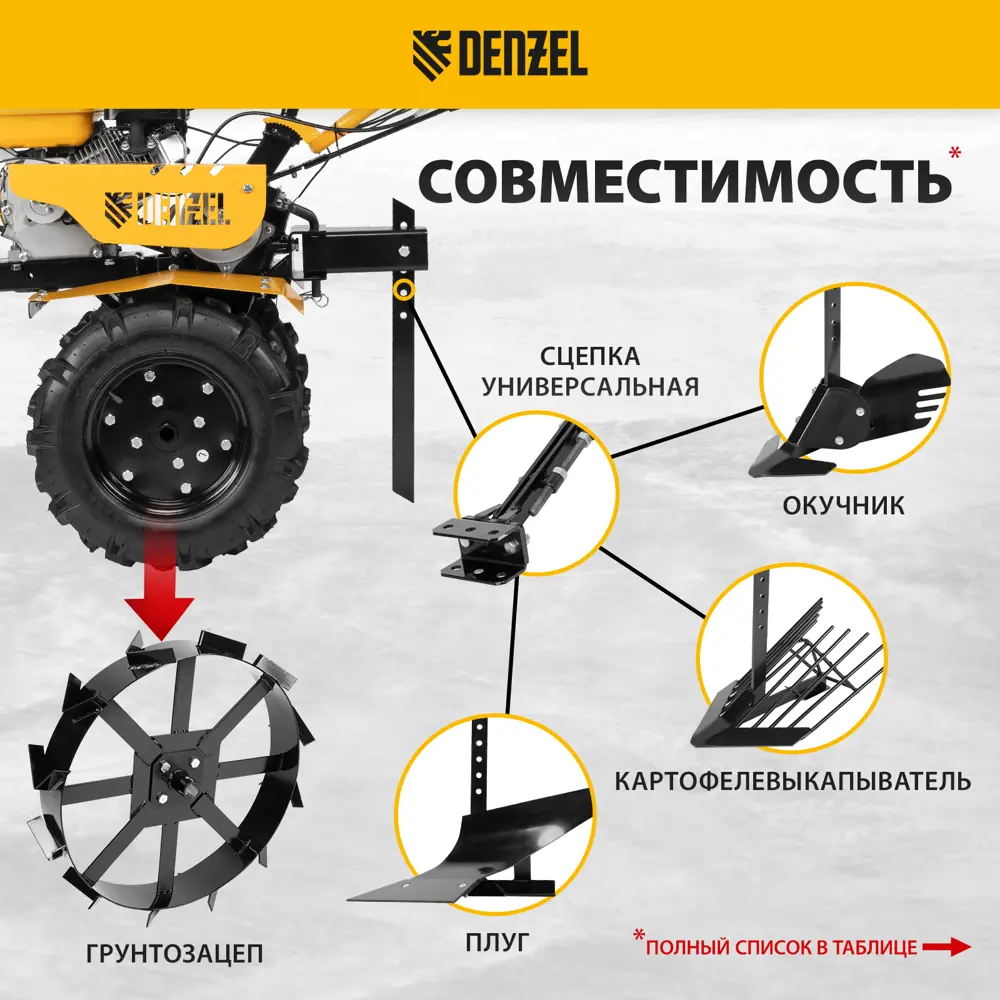 DENZEL

DENZEL

СОВМЕСТИМОСТЬ*

СЦЕПКА УНИВЕРСАЛЬНАЯ

ОКУЧНИК

КАРТОФЕЛЕВЫКАПЫВАТЕЛЬ

ГРУНТОЗАЦЕП

ПЛУГ

*ПОЛНЫЙ СПИСОК В ТАБЛИЦЕ