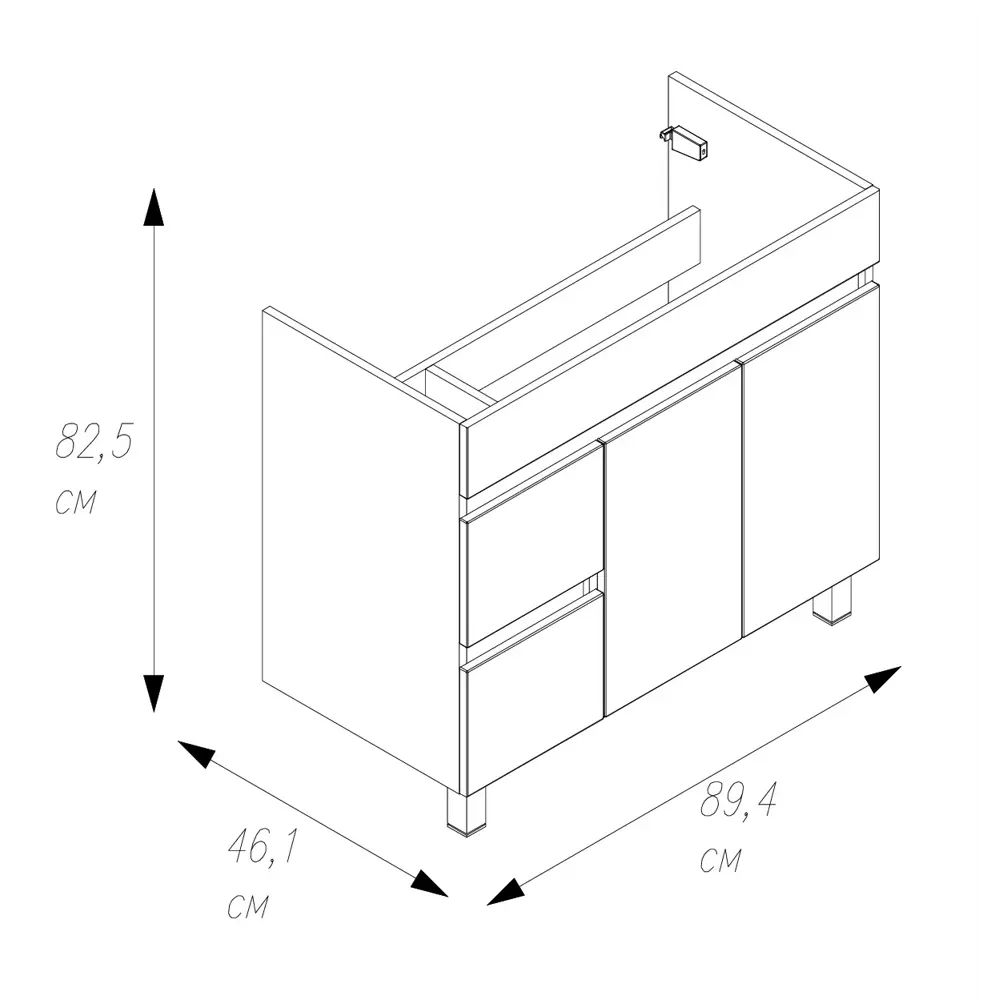 82,5
см

46,1
см

89,4
см