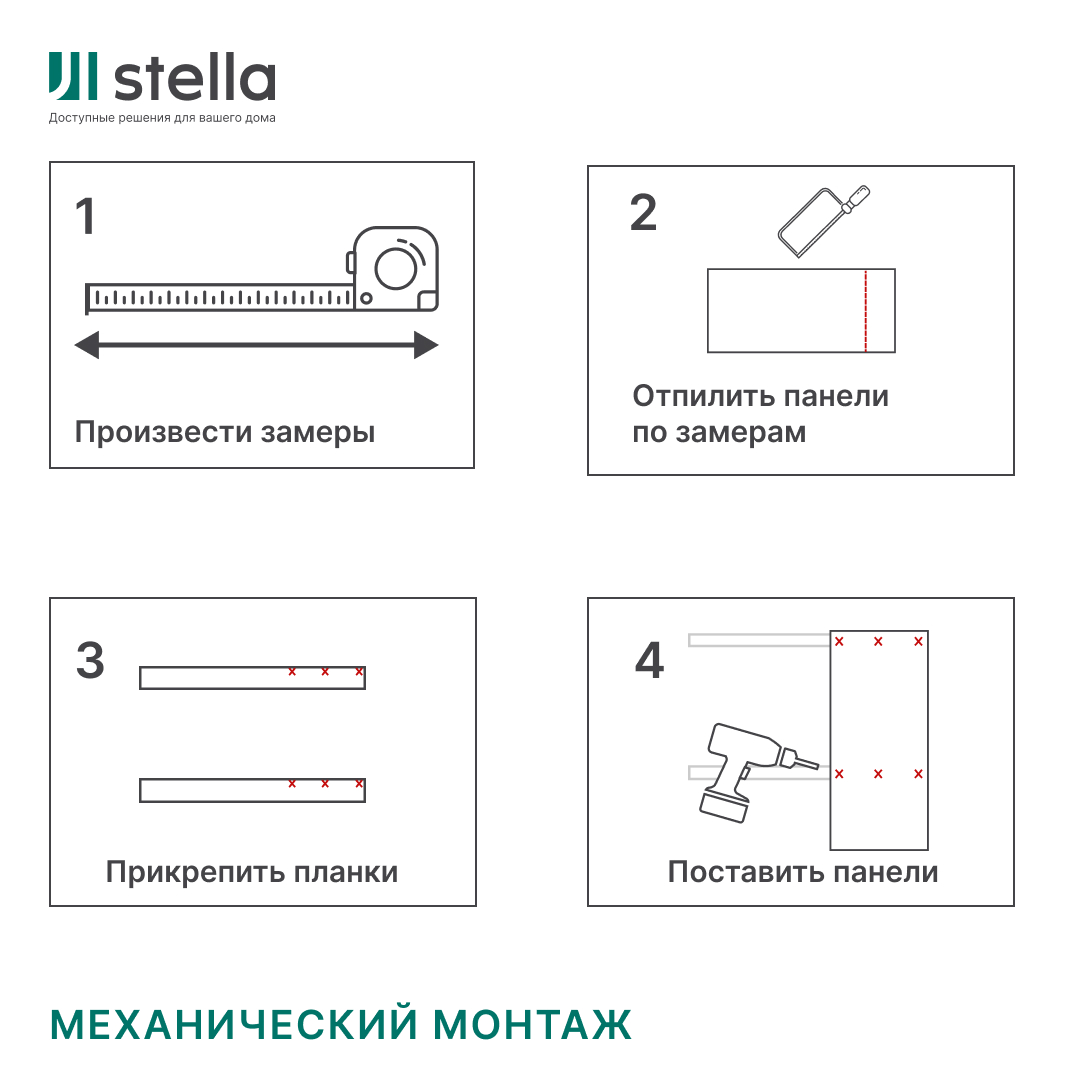 stella
Доступные решения для вашего дома

1
Произвести замеры

2
Отпилить панели по замерам

3
Прикрепить планки

4
Поставить панели

МЕХАНИЧЕСКИЙ МОНТАЖ