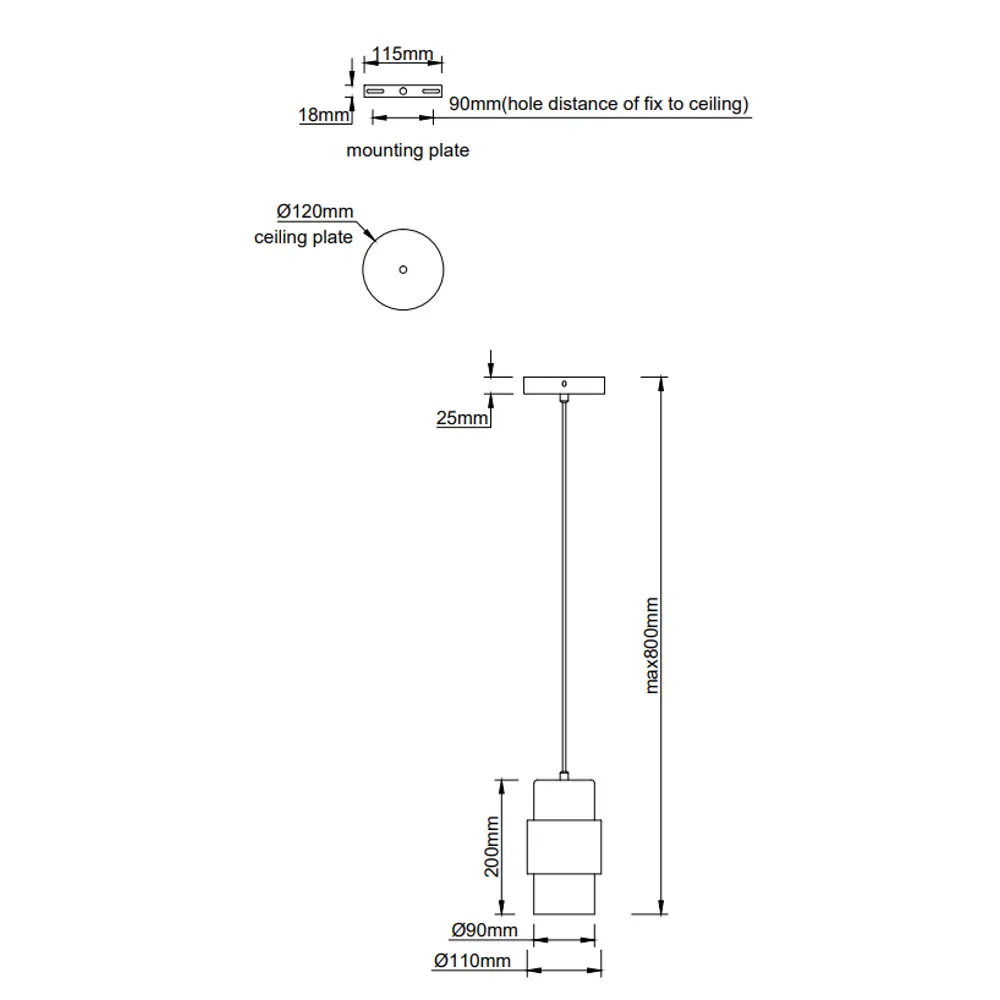 115mm
18mm
90mm(hole distance of fix to ceiling)
mounting plate

Ø120mm
ceiling plate

25mm
max800mm
200mm
Ø90mm
Ø110mm