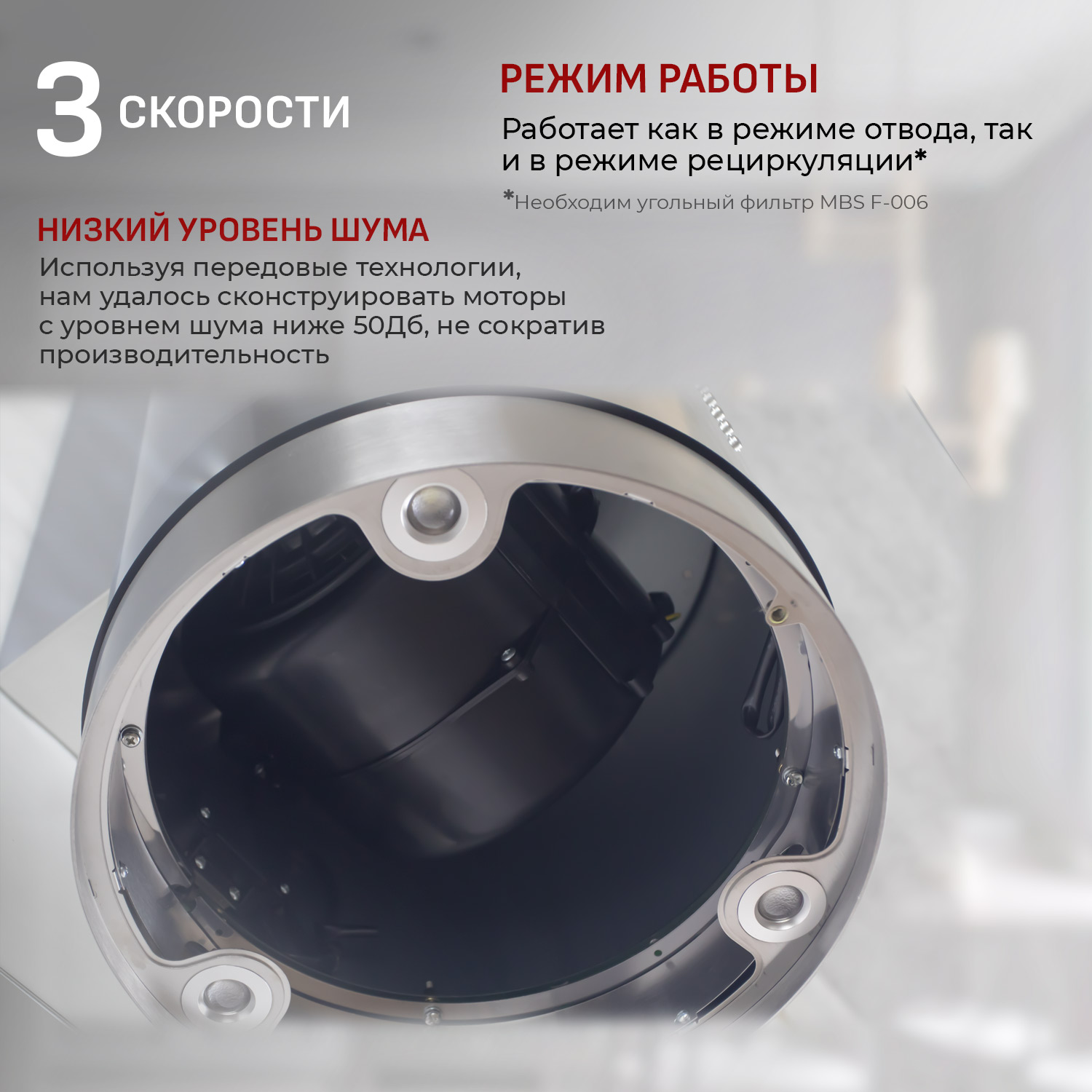 3 СКОРОСТИ

РЕЖИМ РАБОТЫ

Работает как в режиме отвода, так и в режиме рециркуляции*

*Необходим угольный фильтр MBS F-006

НИЗКИЙ УРОВЕНЬ ШУМА

Используя передовые технологии, нам удалось сконструировать моторы с уровнем шума ниже 50Дб, не сократив производительность