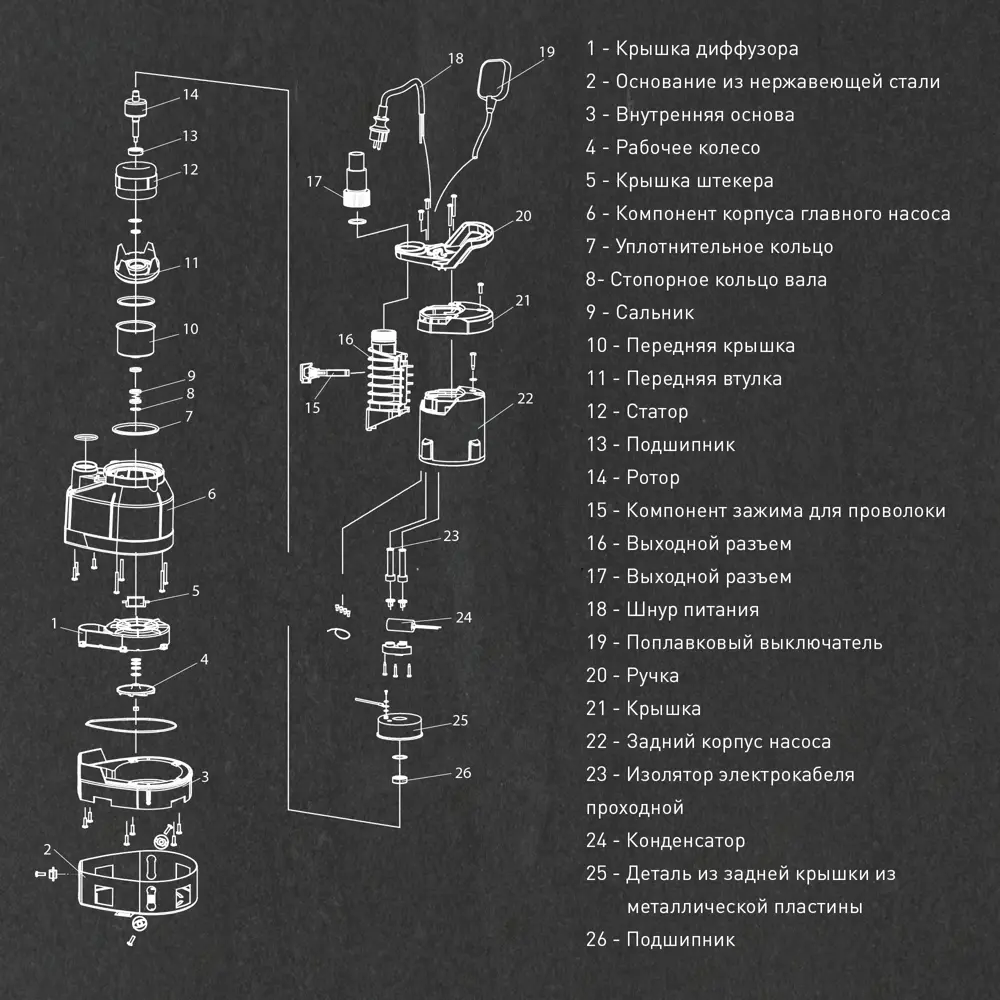 14
13
12
11
10
9
8
7
6
5
1
4
3
2

18
19
17
20
21
16
15
22
23
24
25
26

1 - Крышка диффузора
2 - Основание из нержавеющей стали
3 - Внутренняя основа
4 - Рабочее колесо
5 - Крышка штекера
6 - Компонент корпуса главного насоса
7 - Уплотнительное кольцо
8- Стопорное кольцо вала
9 - Сальник
10 - Передняя крышка
11 - Передняя втулка
12 - Статор
13 - Подшипник
14 - Ротор
15 - Компонент зажима для проволоки
16 - Выходной разъем
17 - Выходной разъем
18 - Шнур питания
19 - Поплавковый выключатель
20 - Ручка
21 - Крышка
22 - Задний корпус насоса
23 - Изолятор электрокабеля проходной
24 - Конденсатор
25 - Деталь из задней крышки из металлической пластины
26 - Подшипник