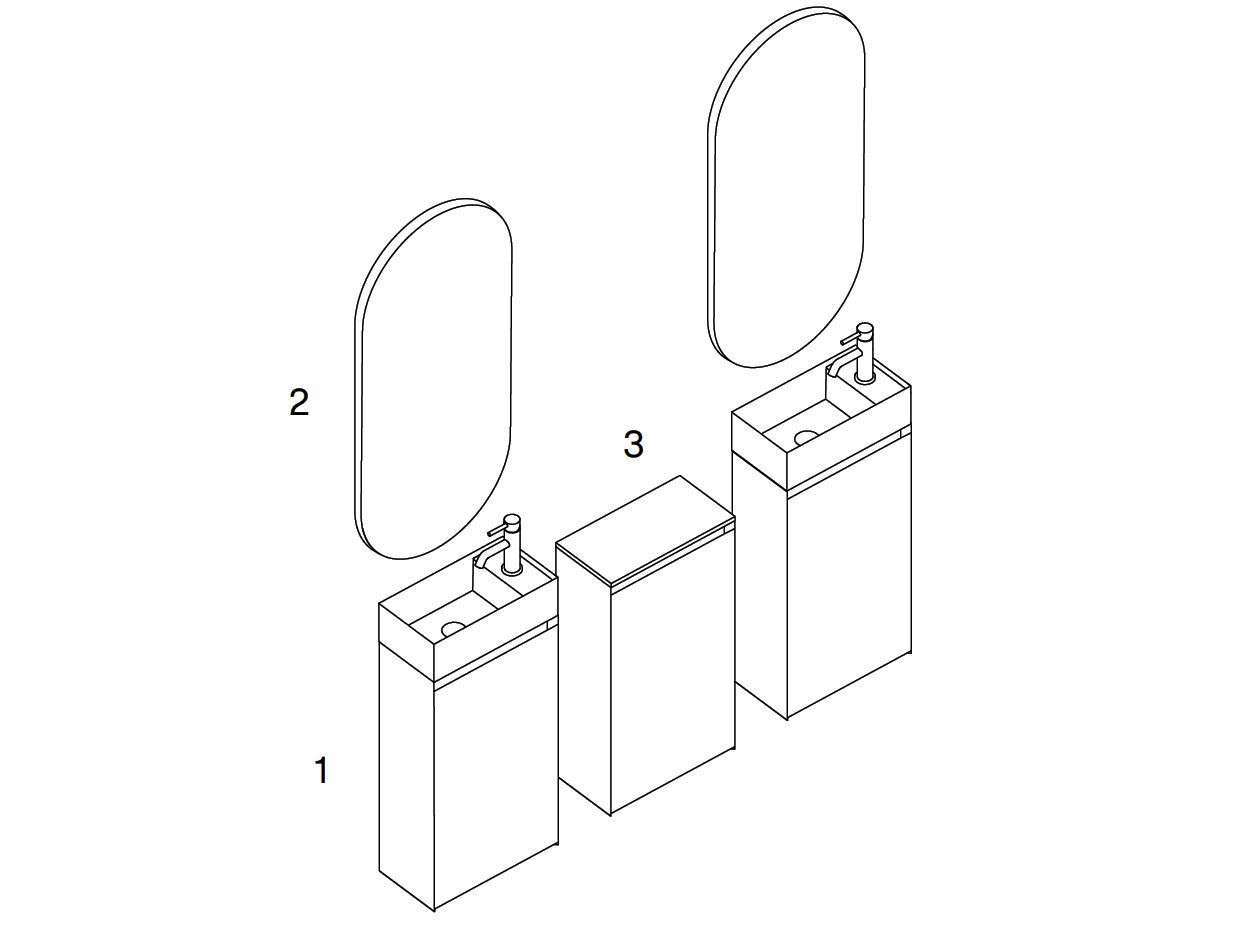 2

3

1