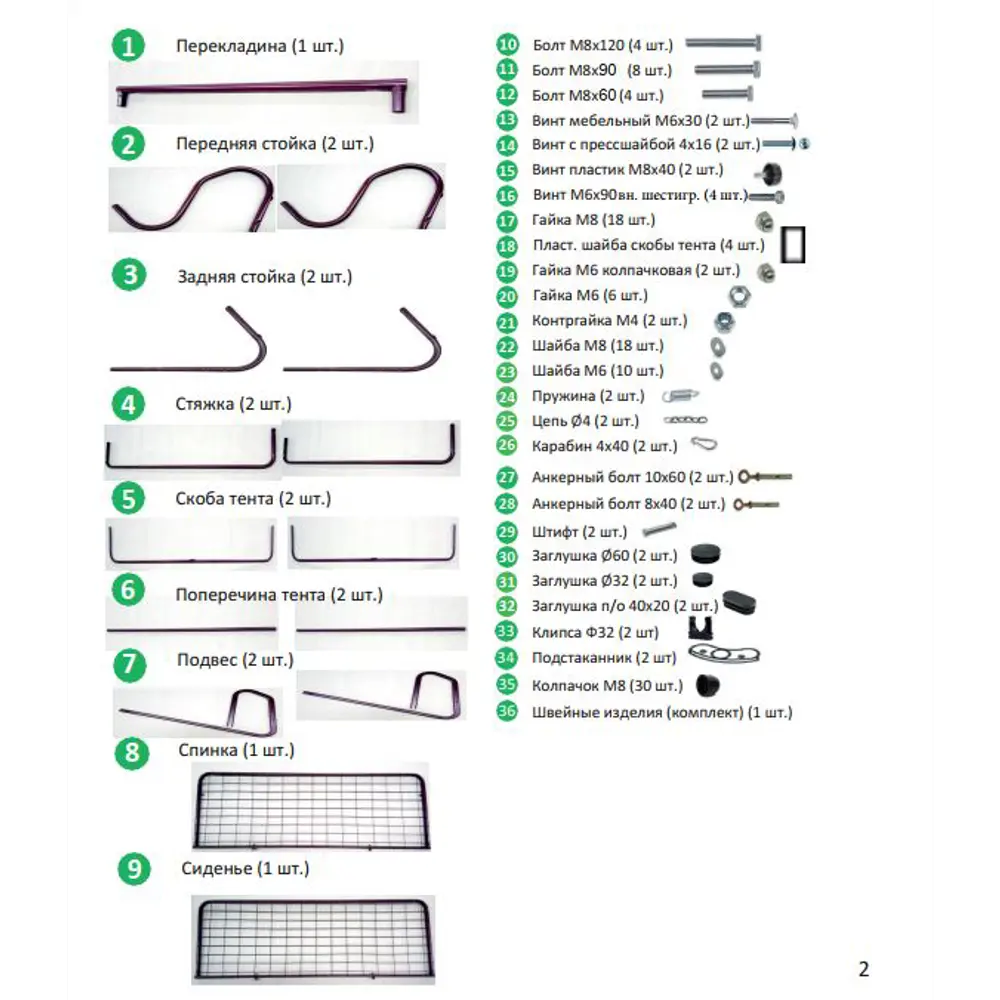 1 Перекладина (1 шт.)

2 Передняя стойка (2 шт.)

3 Задняя стойка (2 шт.)

4 Стяжка (2 шт.)

5 Скоба тента (2 шт.)

6 Поперечина тента (2 шт.)

7 Подвес (2 шт.)

8 Спинка (1 шт.)

9 Сиденье (1 шт.)

10 Болт М8х120 (4 шт.)
11 Болт М8х90 (8 шт.)
12 Болт М8х60 (4 шт.)
13 Винт мебельный М6х30 (2 шт.)
14 Винт с прессшайбой 4х16 (2 шт.)
15 Винт пластик М8х40 (2 шт.)
16 Винт М6х90вн. шестигр. (4 шт.)
17 Гайка М8 (18 шт.)
18 Пласт. шайба скобы тента (4 шт.)
19 Гайка М6 колпачковая (2 шт.)
20 Гайка М6 (6 шт.)
21 Контргайка М4 (2 шт.)
22 Шайба М8 (18 шт.)
23 Шайба М6 (10 шт.)
24 Пружина (2 шт.)
25 Цепь Ø4 (2 шт.)
26 Карабин 4х40 (2 шт.)
27 Анкерный болт 10х60 (2 шт.)
28 Анкерный болт 8х40 (2 шт.)
29 Штифт (2 шт.)
30 Заглушка Ø60 (2 шт.)
31 Заглушка Ø32 (2 шт.)
32 Заглушка п/о 40х20 (2 шт.)
33 Клипса Ф32 (2 шт)
34 Подстаканник (2 шт)
35 Колпачок М8 (30 шт.)
36 Швейные изделия (комплект) (1 шт.)

2