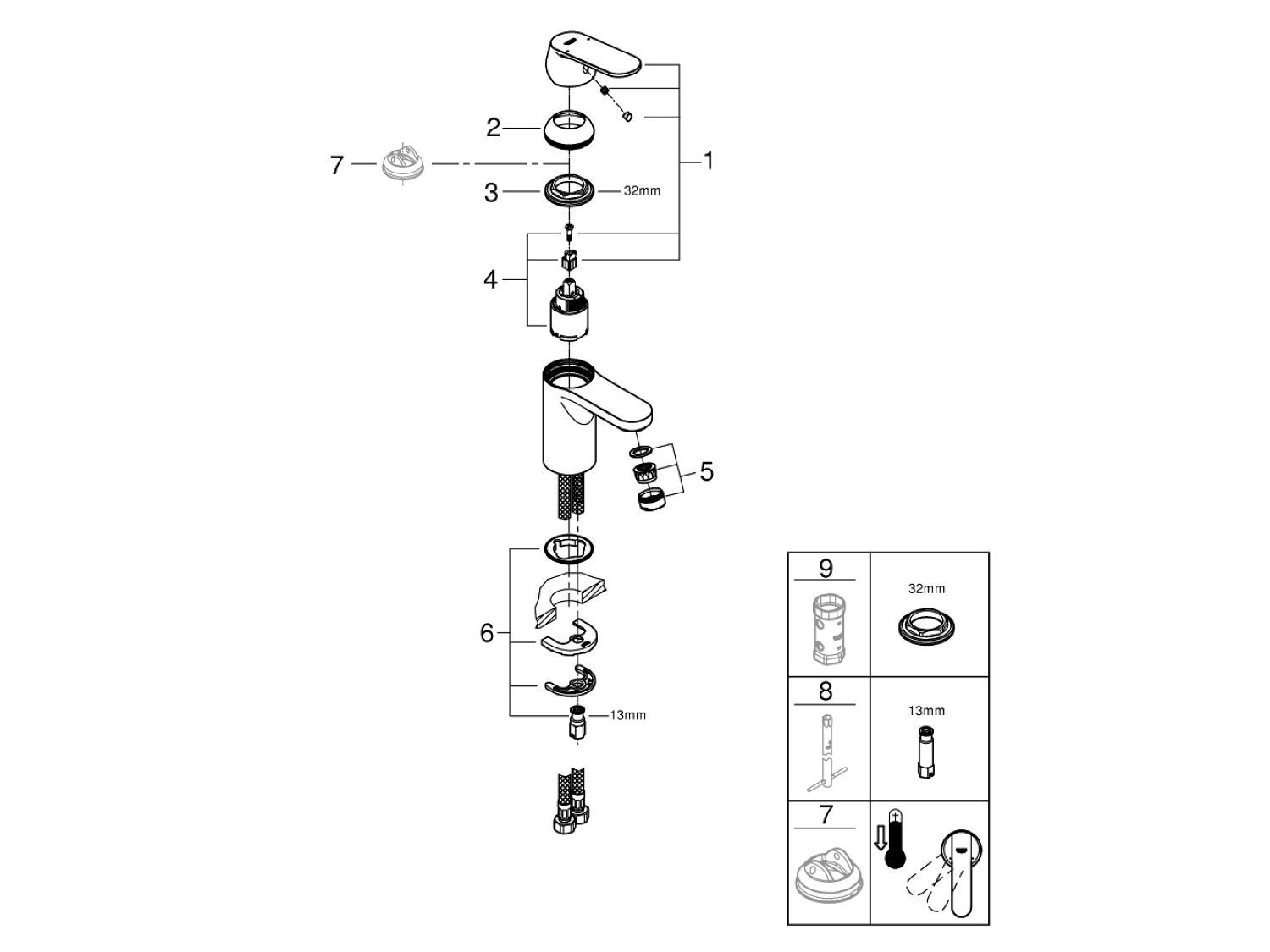 2
7
1
3
32mm
4
5
6
13mm

| 9 | 32mm |
|---|---|
| 8 | 13mm |
| 7 | |